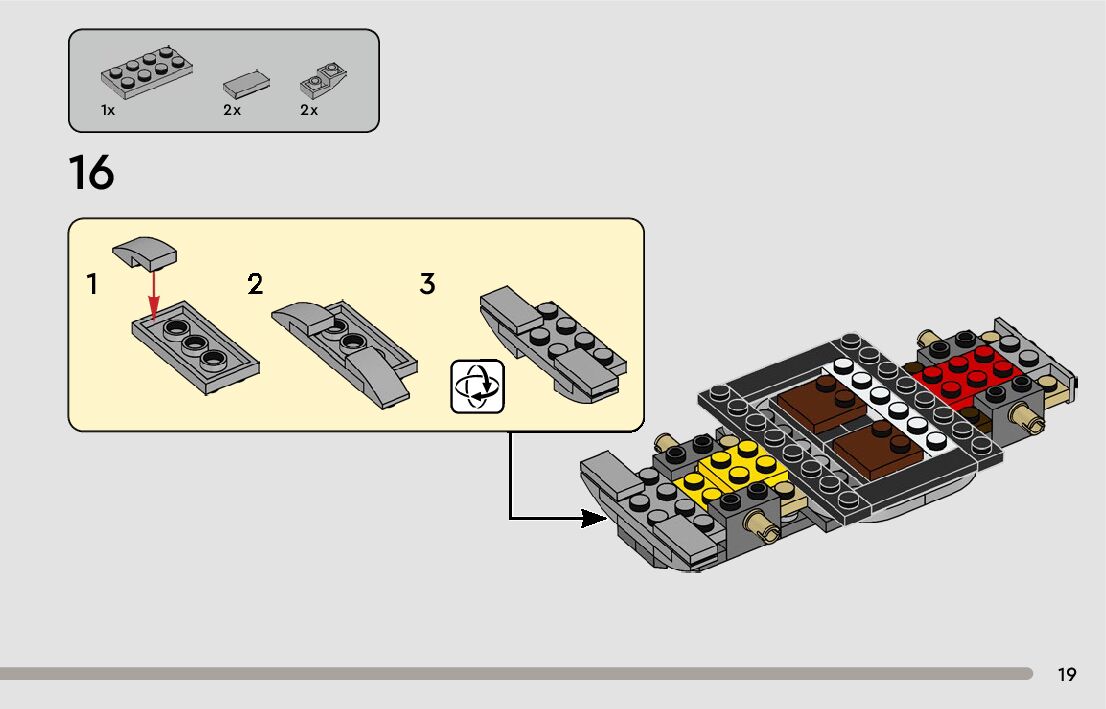 1x 2x 2x

16

1

2

3

19