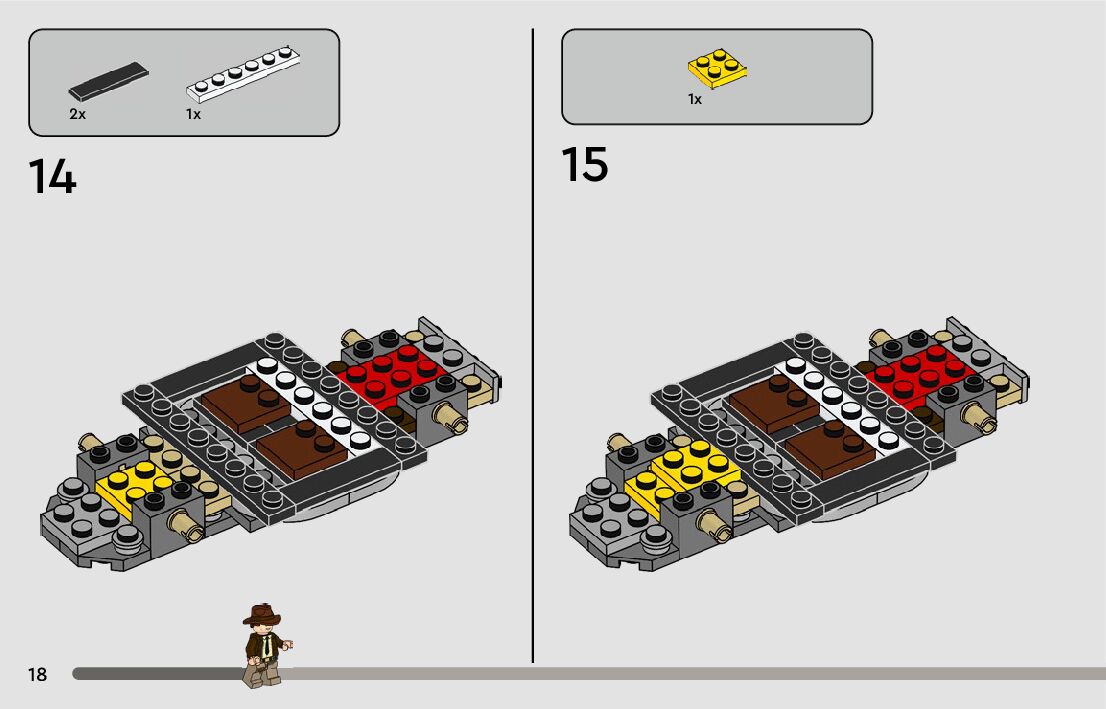 2x 1x

14

1x

15

18