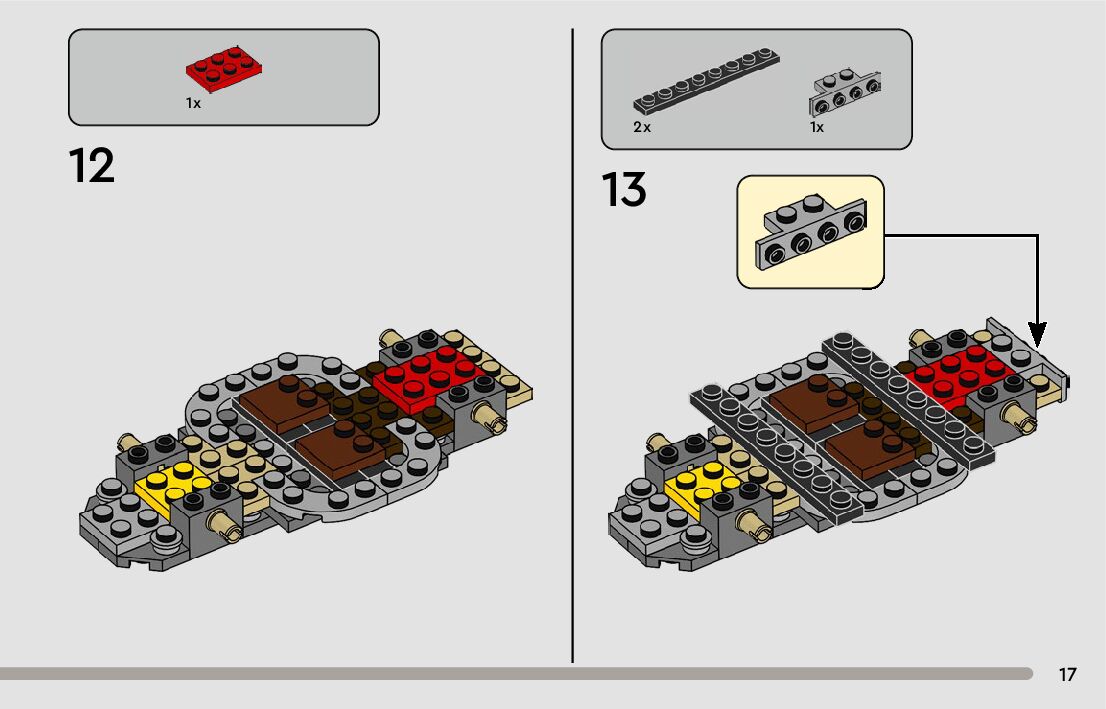 1x

12

2x

1x

13

17