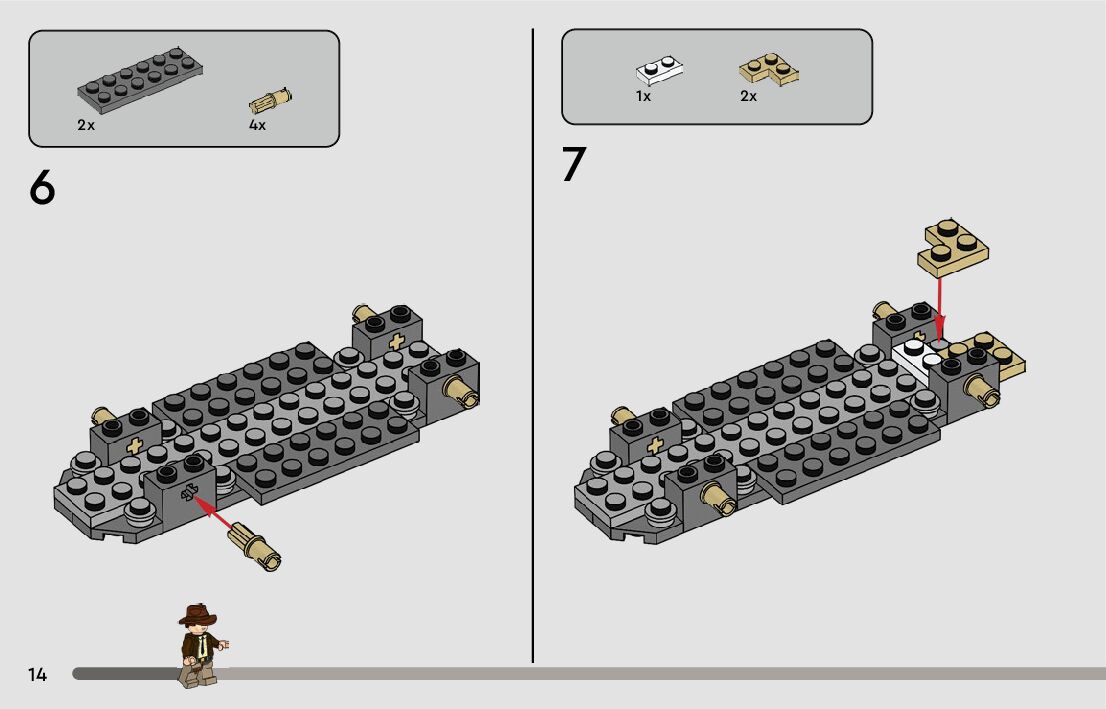 2x

4x

6

1x

2x

7

14