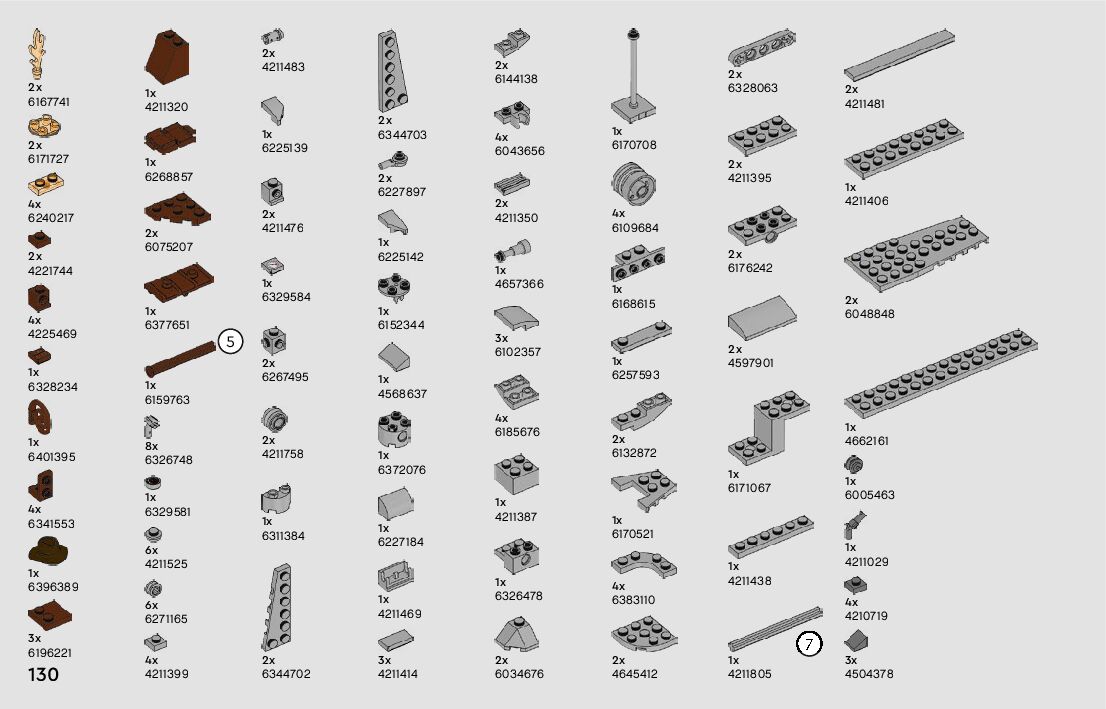 2x
6167741

2x
6171727

4x
6240217

2x
4221744

4x
4225469

1x
6328234

1x
6401395

4x
6341553

1x
6396389

3x
6196221

130

1x
4211320

1x
6268857

2x
6075207

1x
6377651

5

1x
6159763

8x
6326748

1x
6329581

6x
4211525

6x
6271165

4x
4211399

2x
4211483

1x
6225139

2x
4211476

1x
6329584

2x
6267495

2x
4211758

1x
6311384

2x
6344702

2x
6344703

2x
6227897

1x
6225142

1x
6152344

1x
4568637

1x
6372076

1x
6227184

1x
4211469

3x
4211414

2x
6144138

4x
6043656

2x
4211350

1x
4657366

3x
6102357

4x
6185676

1x
4211387

1x
6326478

2x
6034676

1x
6170708

4x
6109684

1x
6168615

1x
6257593

2x
6132872

1x
6170521

4x
6383110

2x
4645412

2x
6328063

2x
4211395

2x
6176242

2x
4597901

1x
6171067

1x
4211438

7

1x
4211805

2x
4211481

1x
4211406

2x
6048848

1x
4662161

1x
6005463

1x
4211029

4x
4210719

3x
4504378