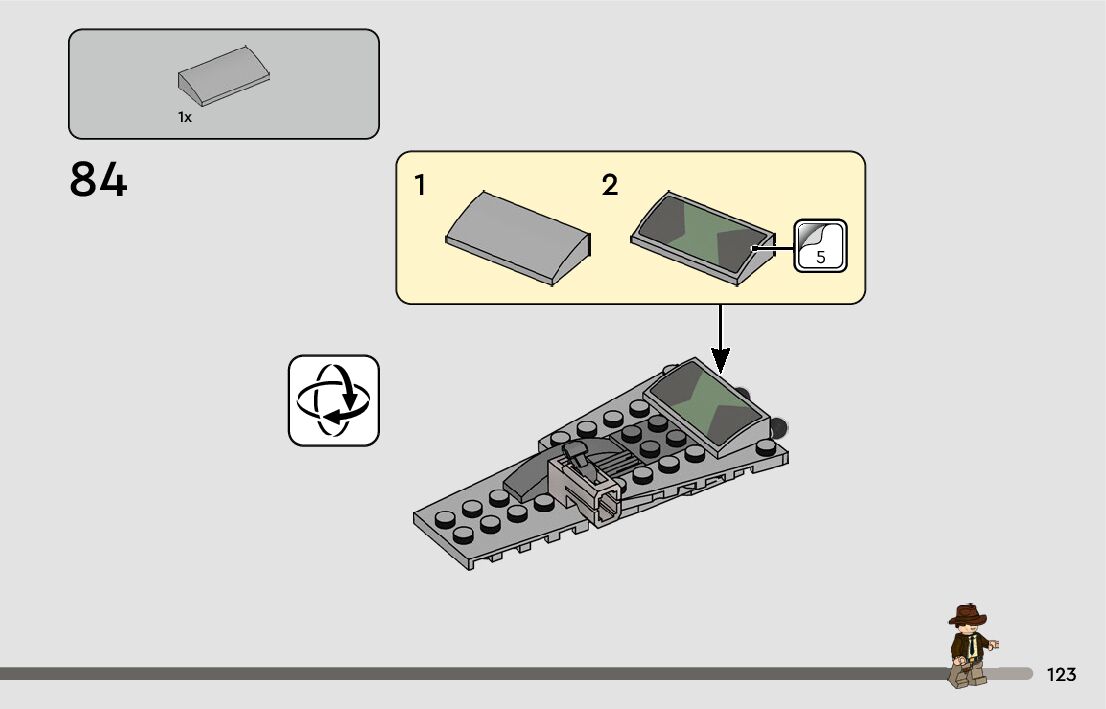 1x

84

1

2

5

123