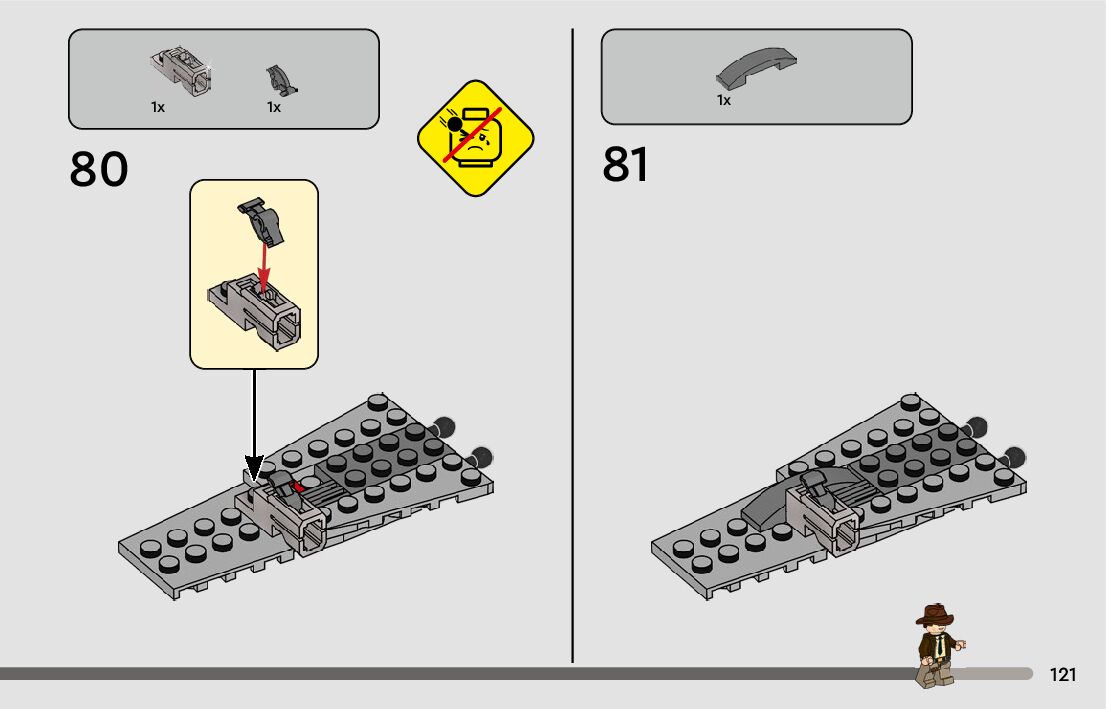 1x 1x

80

1x

81

121