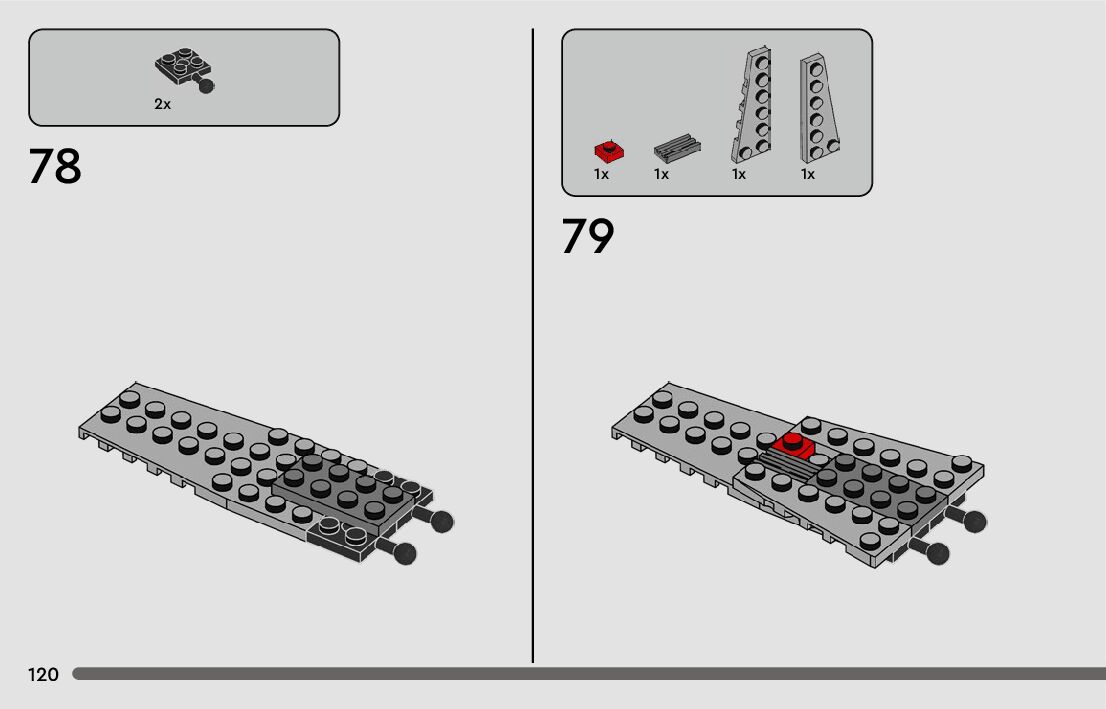 2x

78

1x 1x 1x 1x

79

120