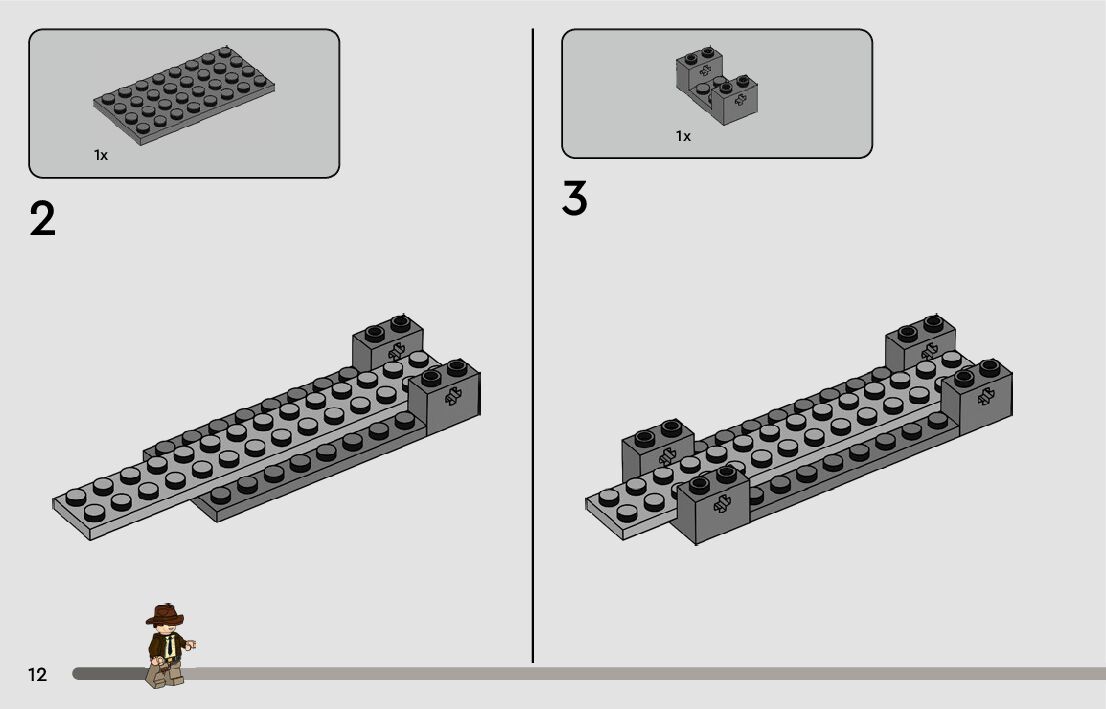 1x

2

1x

3

12