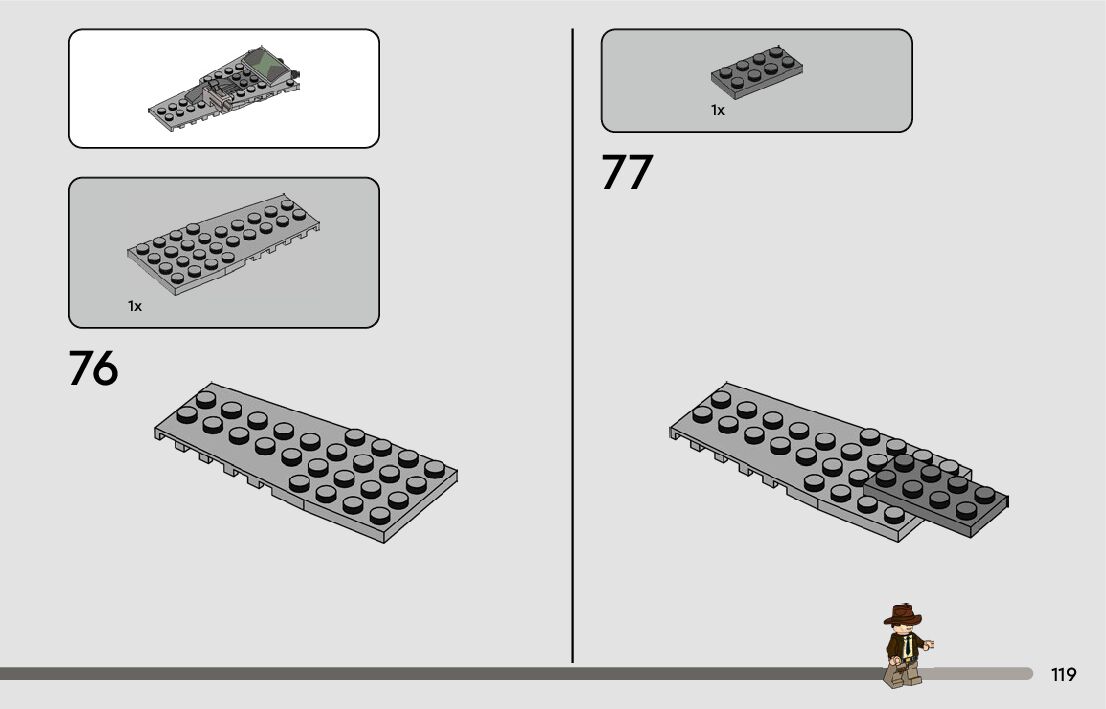 1x

76

1x

77

119