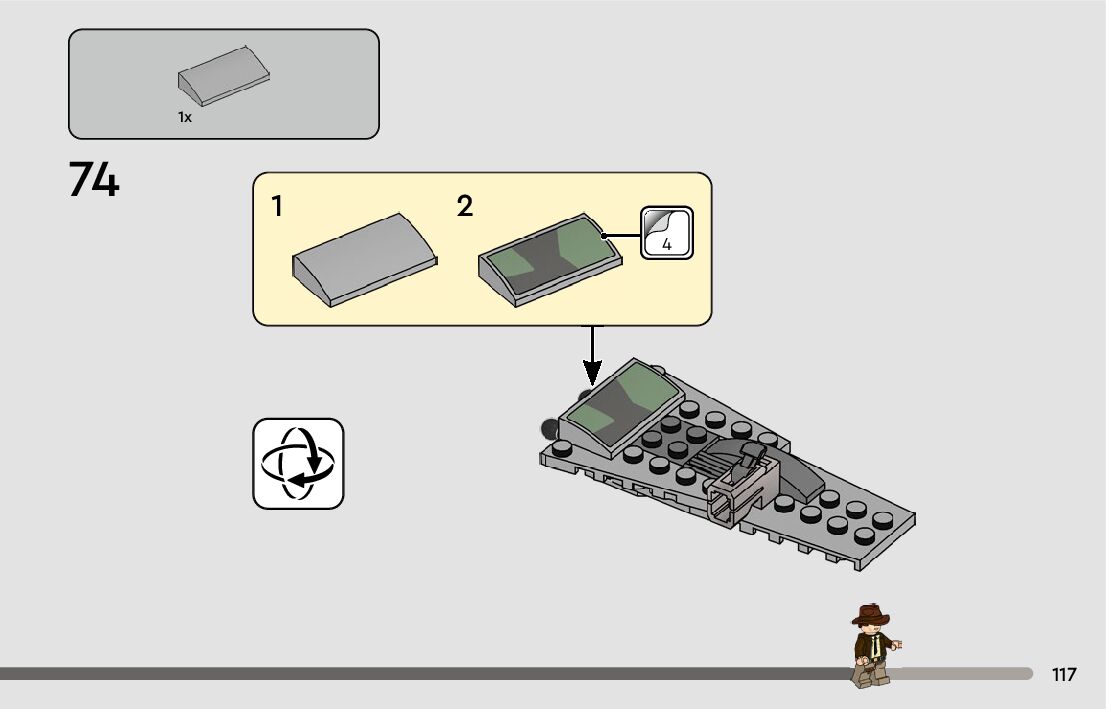 1x

74

1

2

4

117