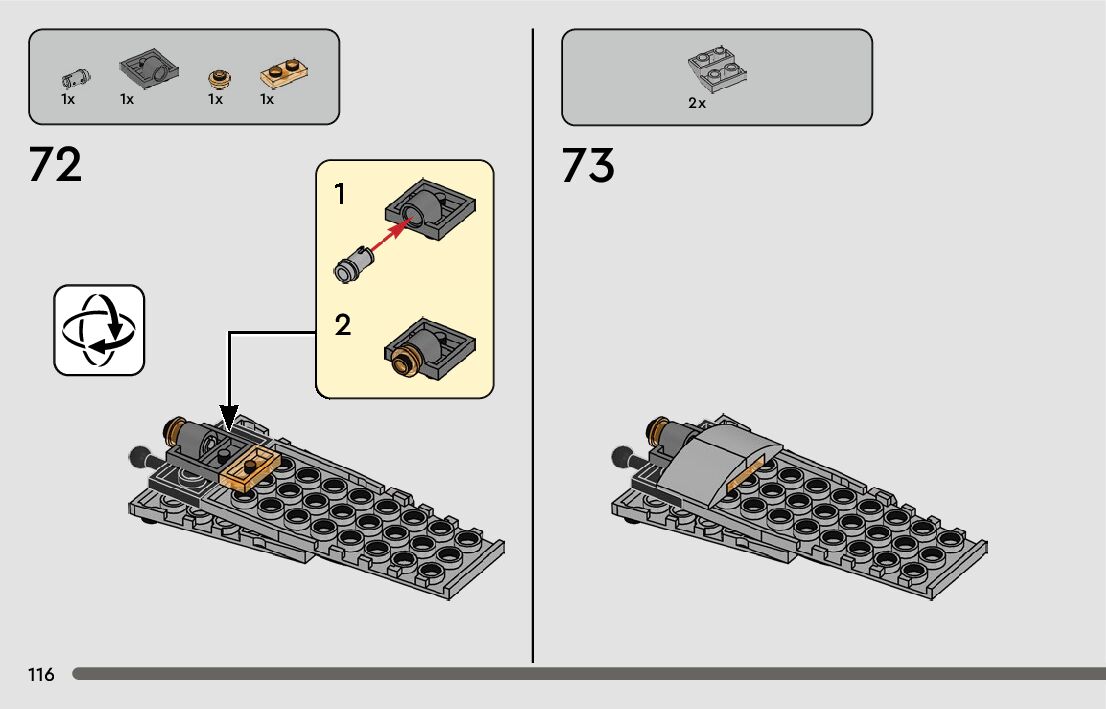 1x 1x 1x 1x

72

1

2

2x

73

116