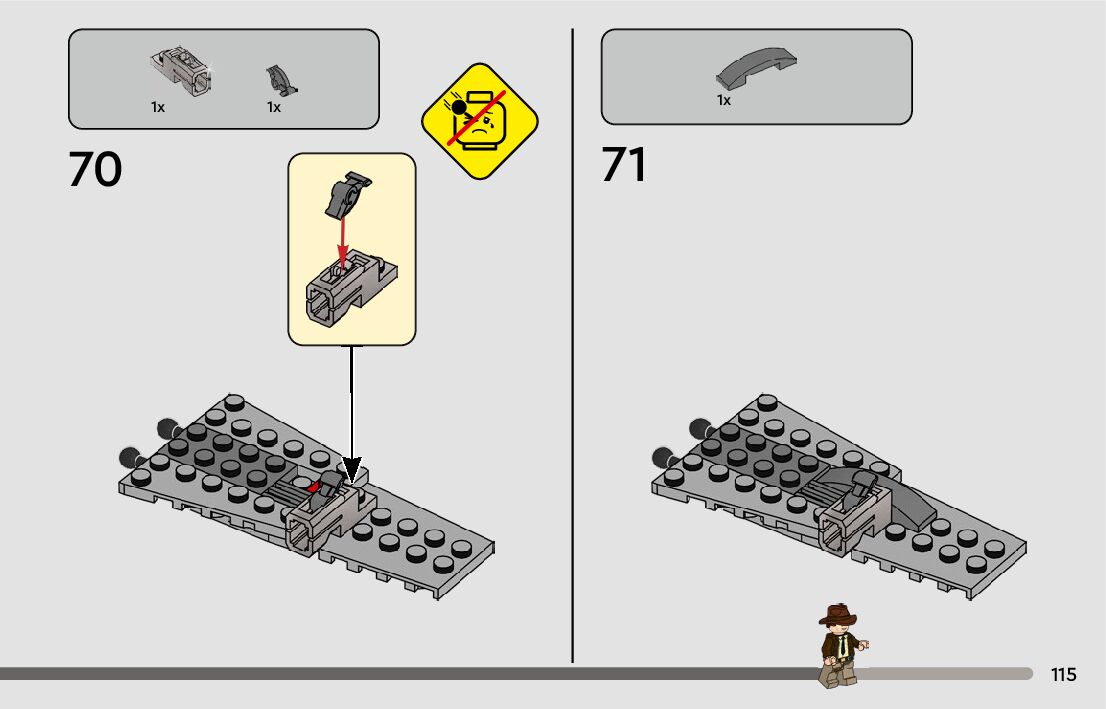 1x 1x

70

1x

71

115