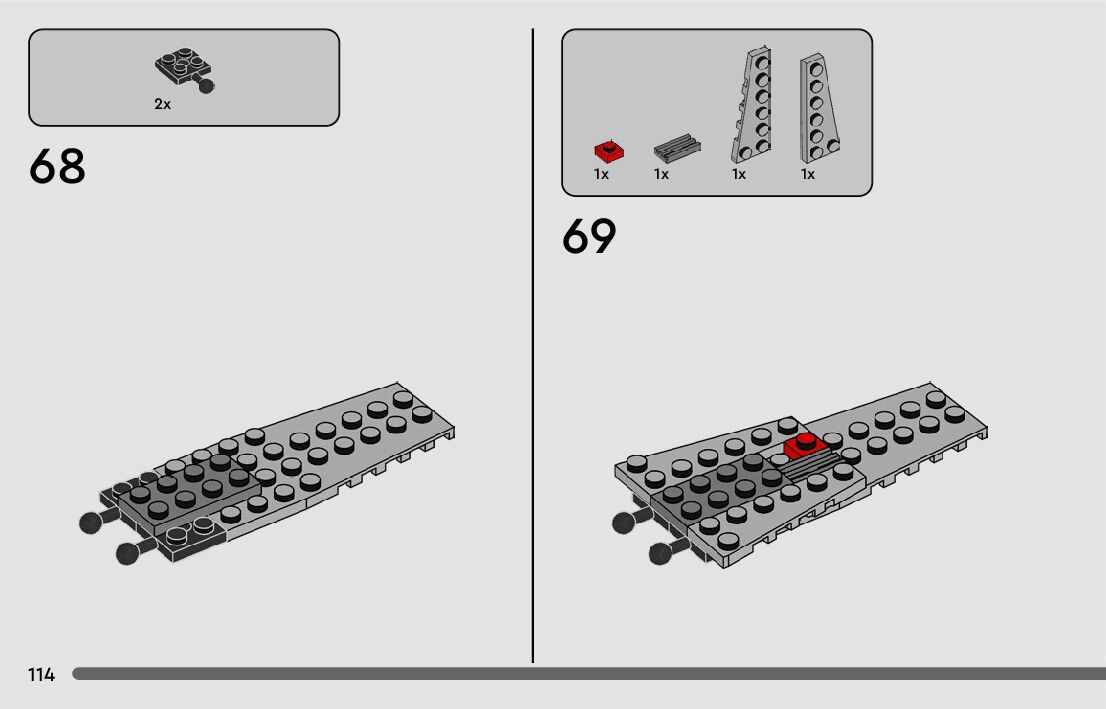 2x

68

1x 1x 1x 1x

69

114