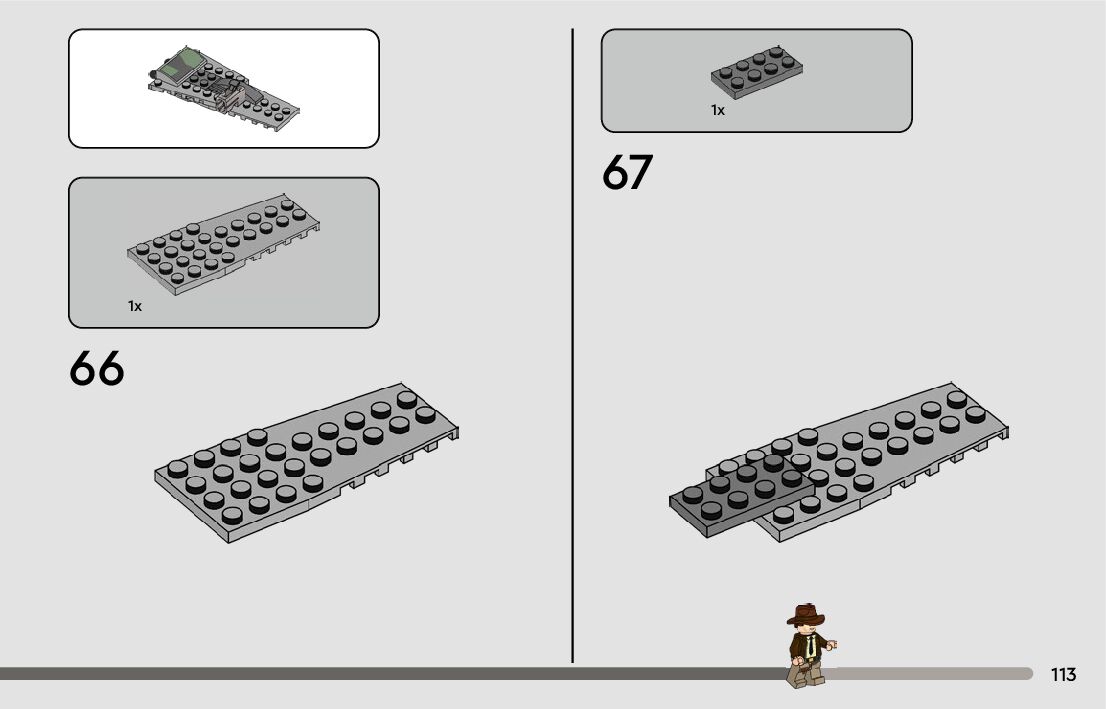 1x

66

1x

67

113