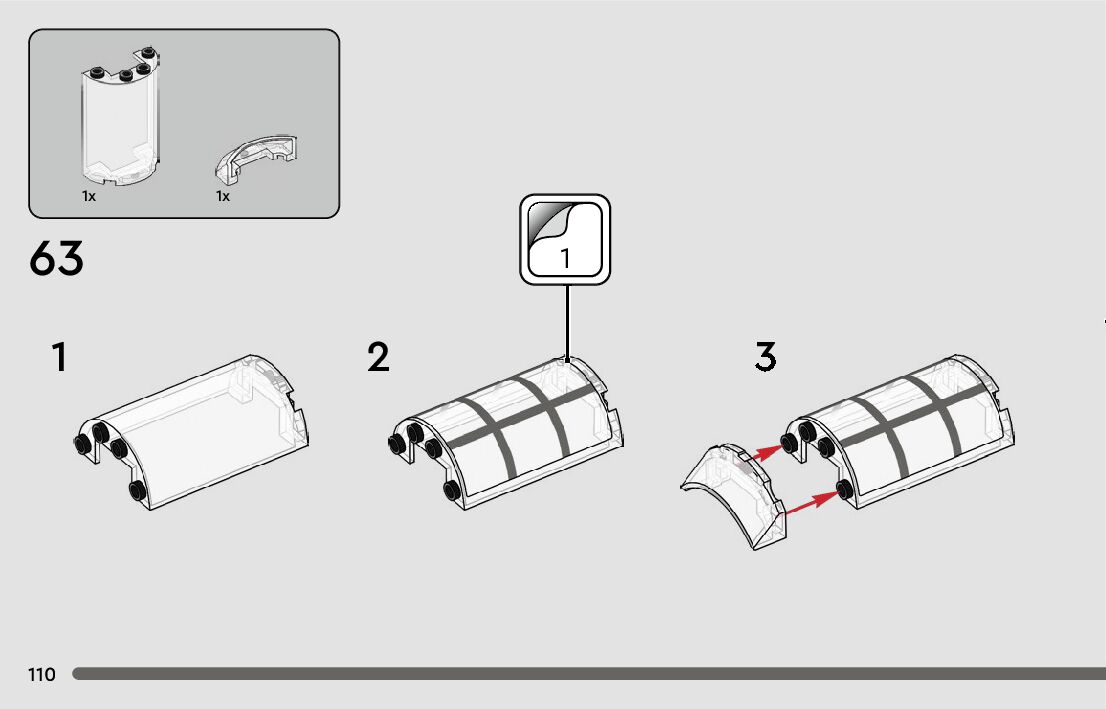 1x
1x

63

1

1

2

3

110