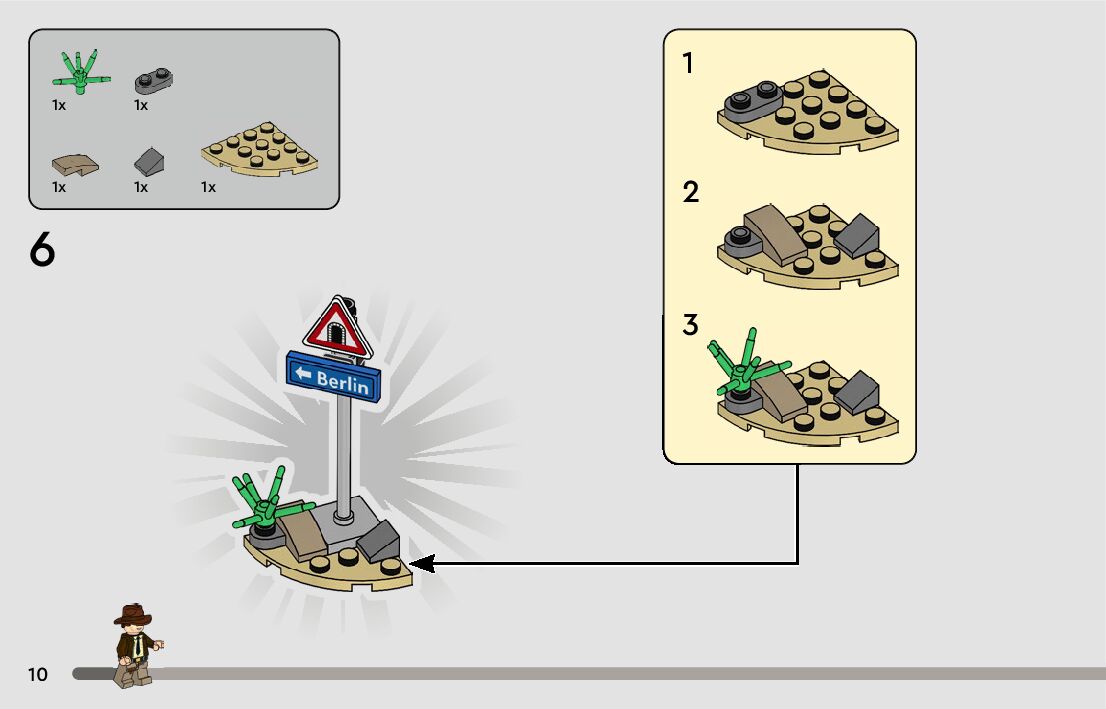 1x 1x

1x 1x 1x

6

Berlin

1

2

3

10