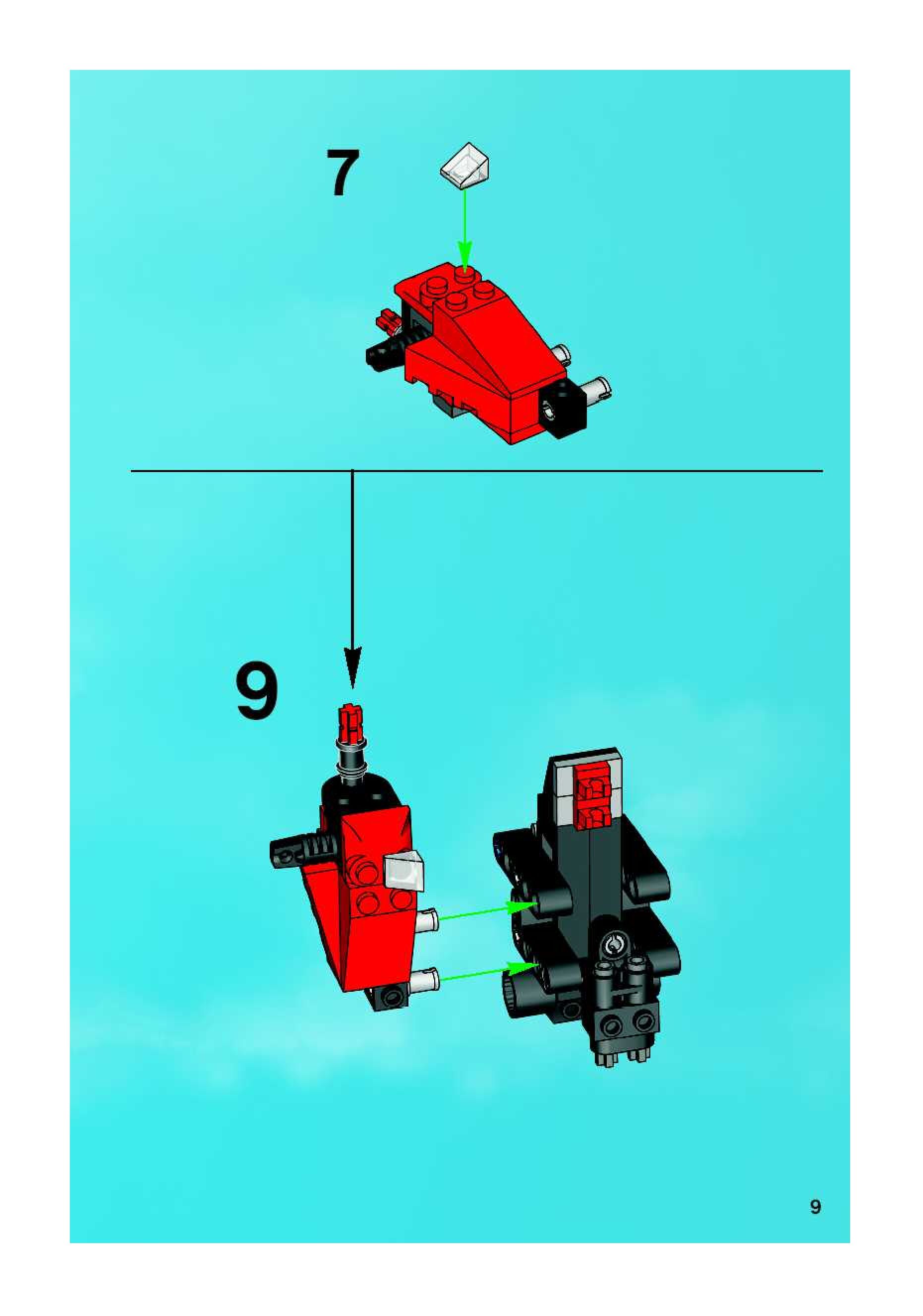 7

9

9