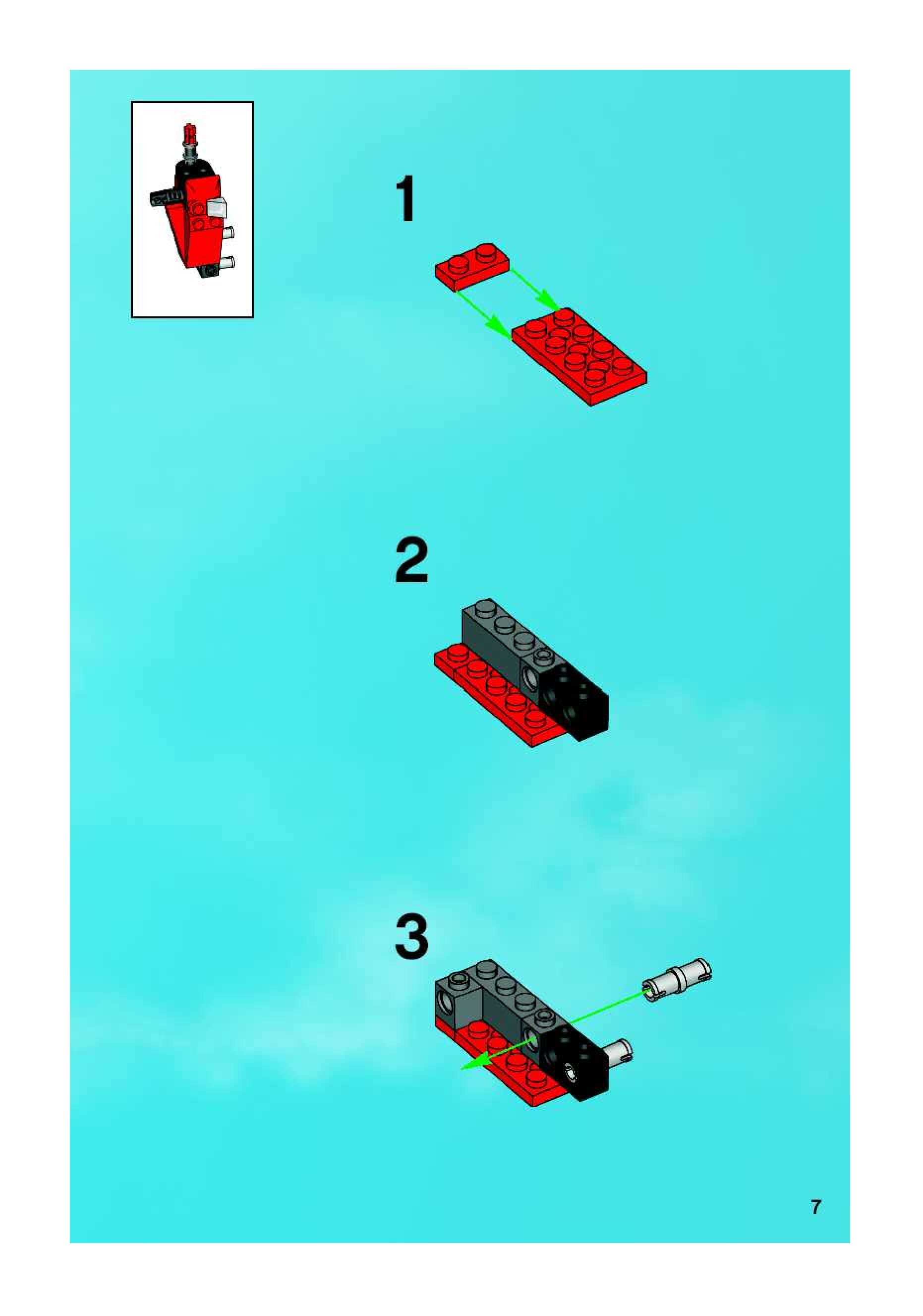 1

2

3

7