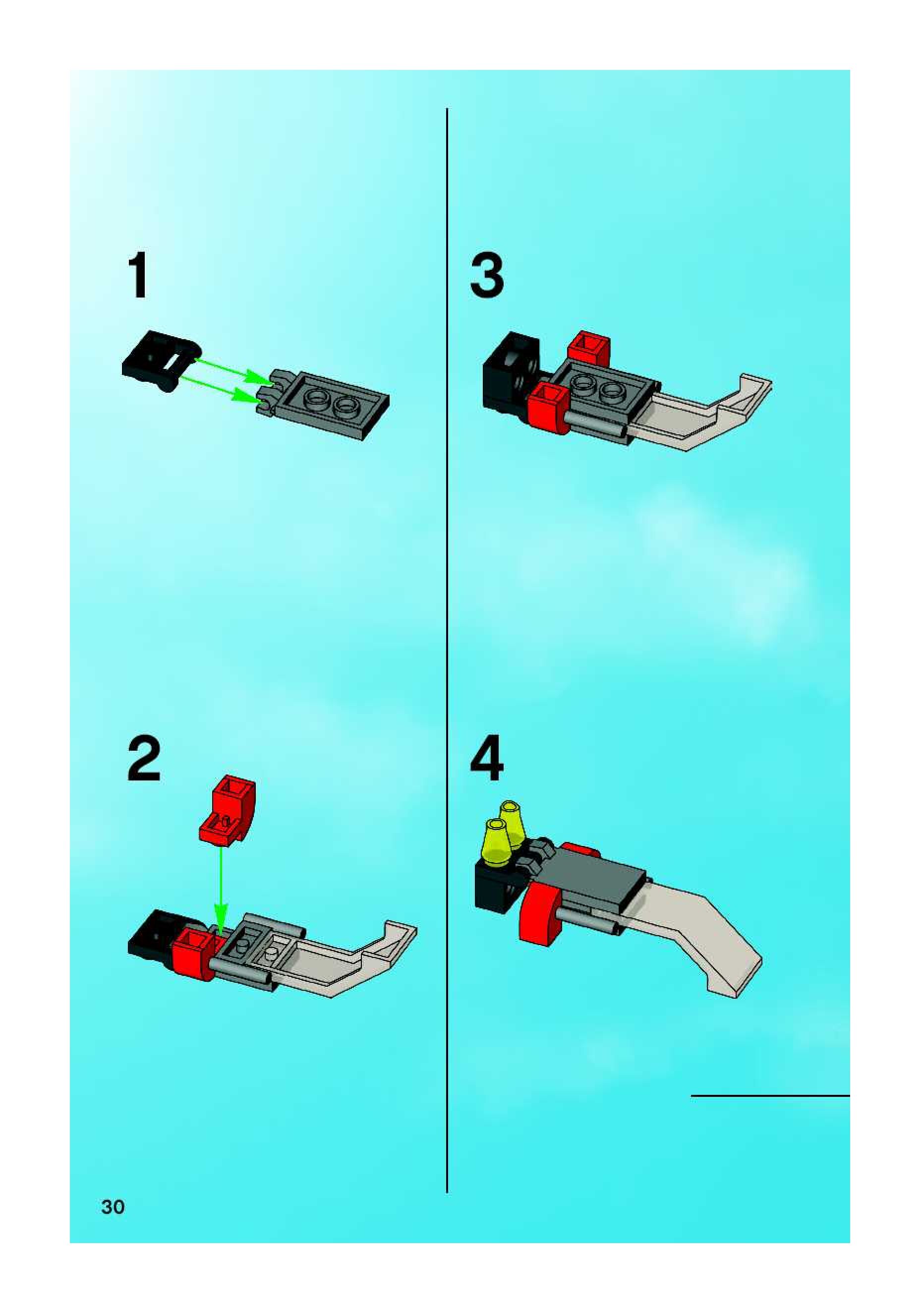 1

2

3

4

30