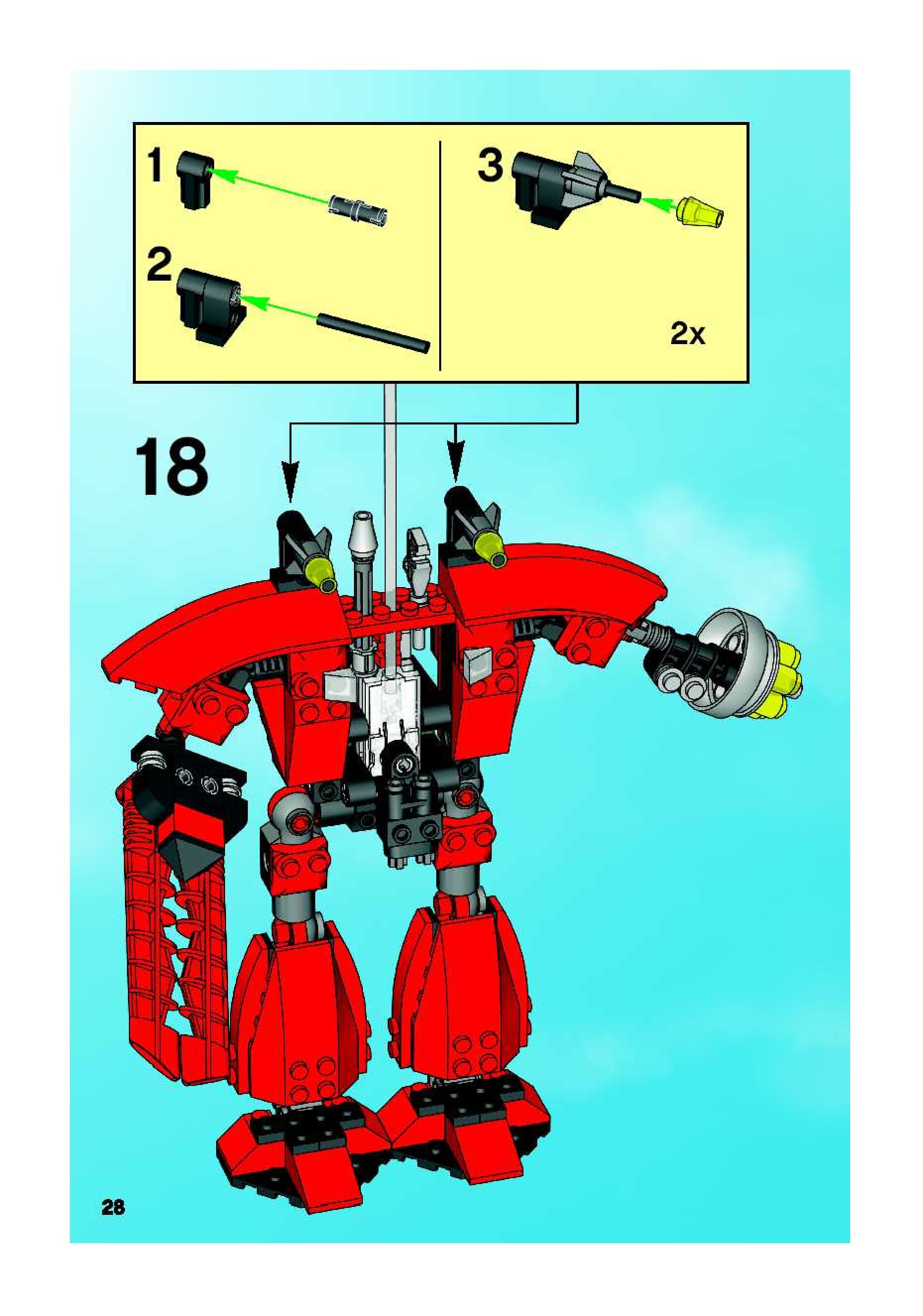 1

2

3

2x

18

28