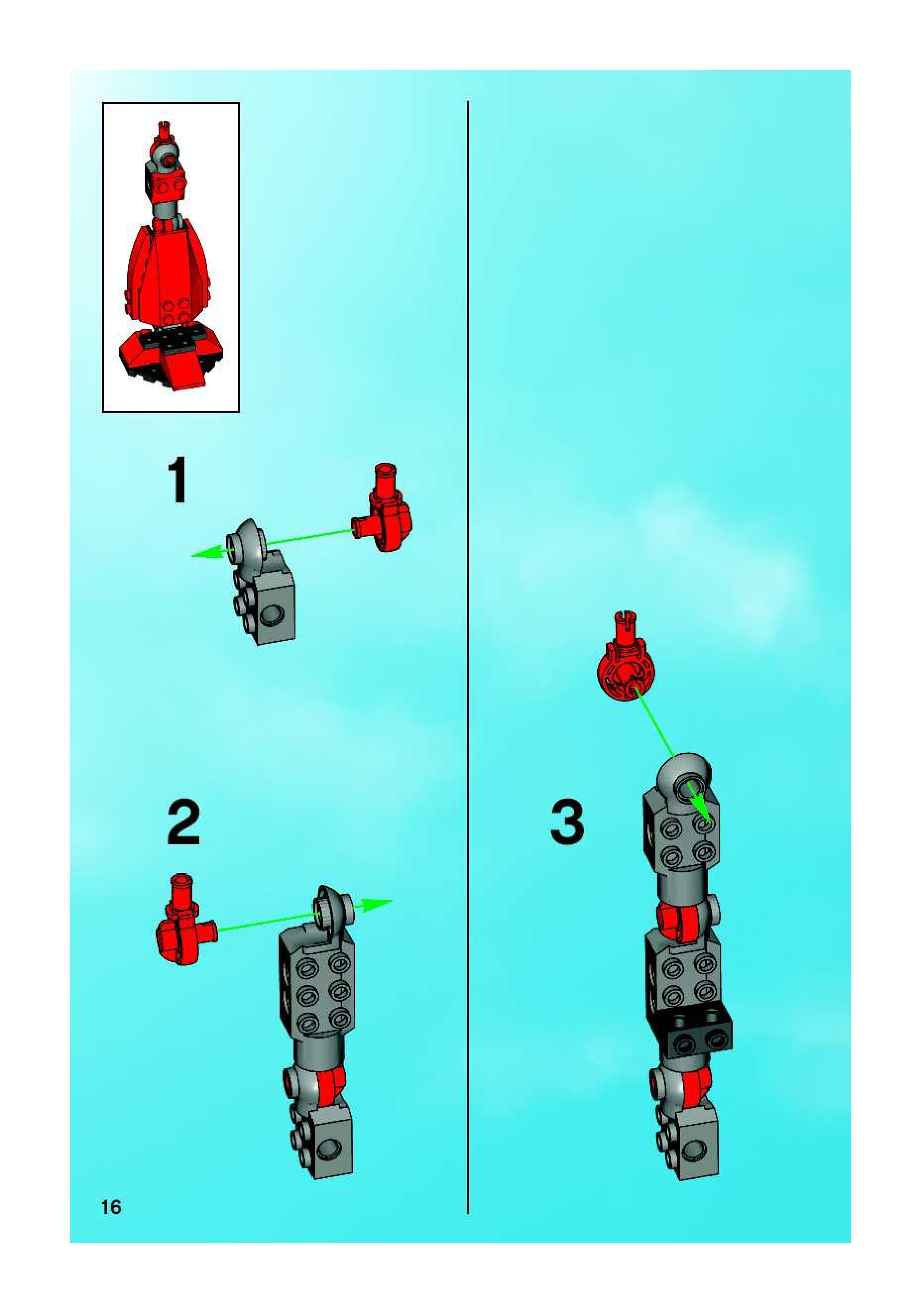 1

2

3

16