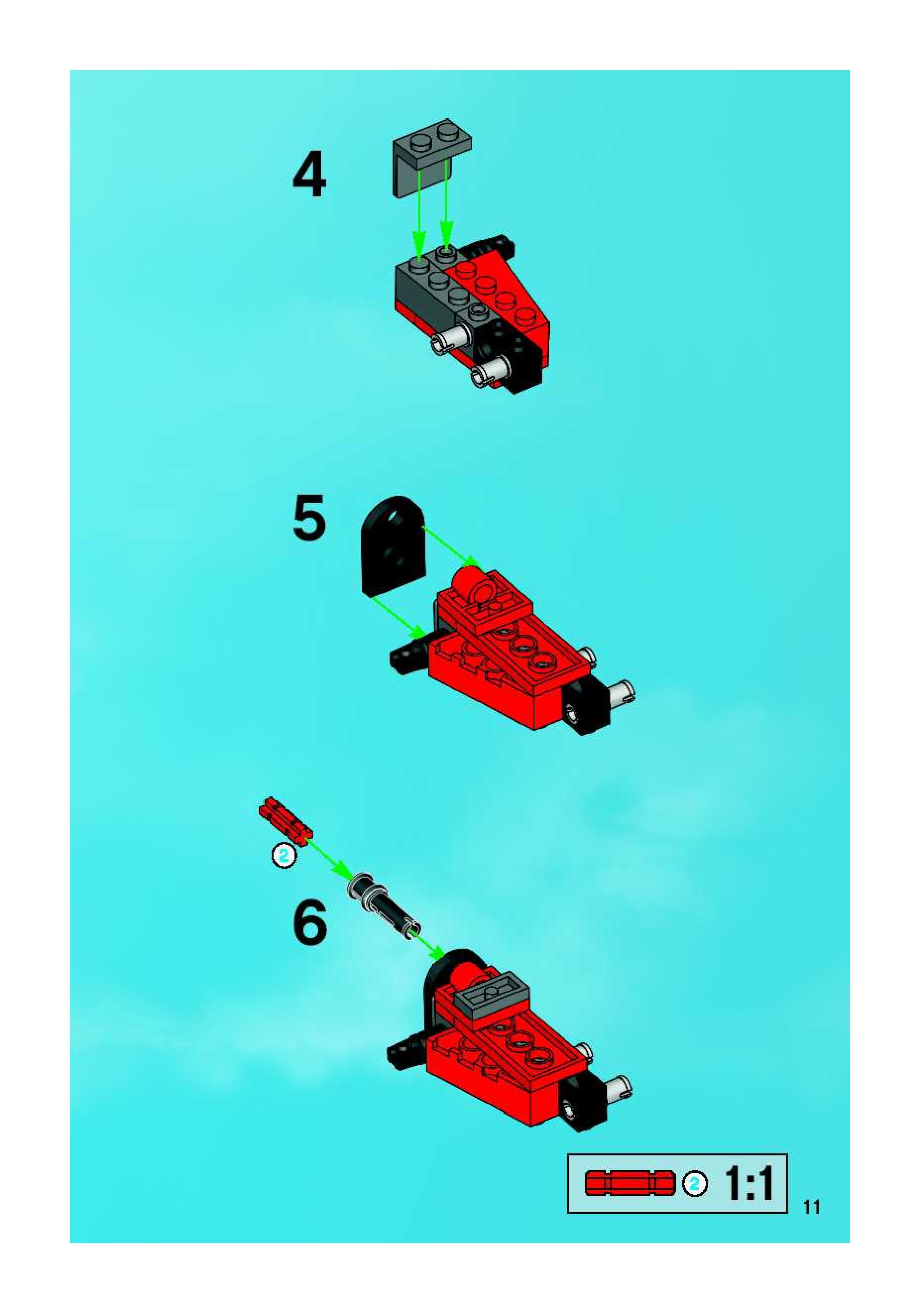 4

5

2

6

2 1:1

11