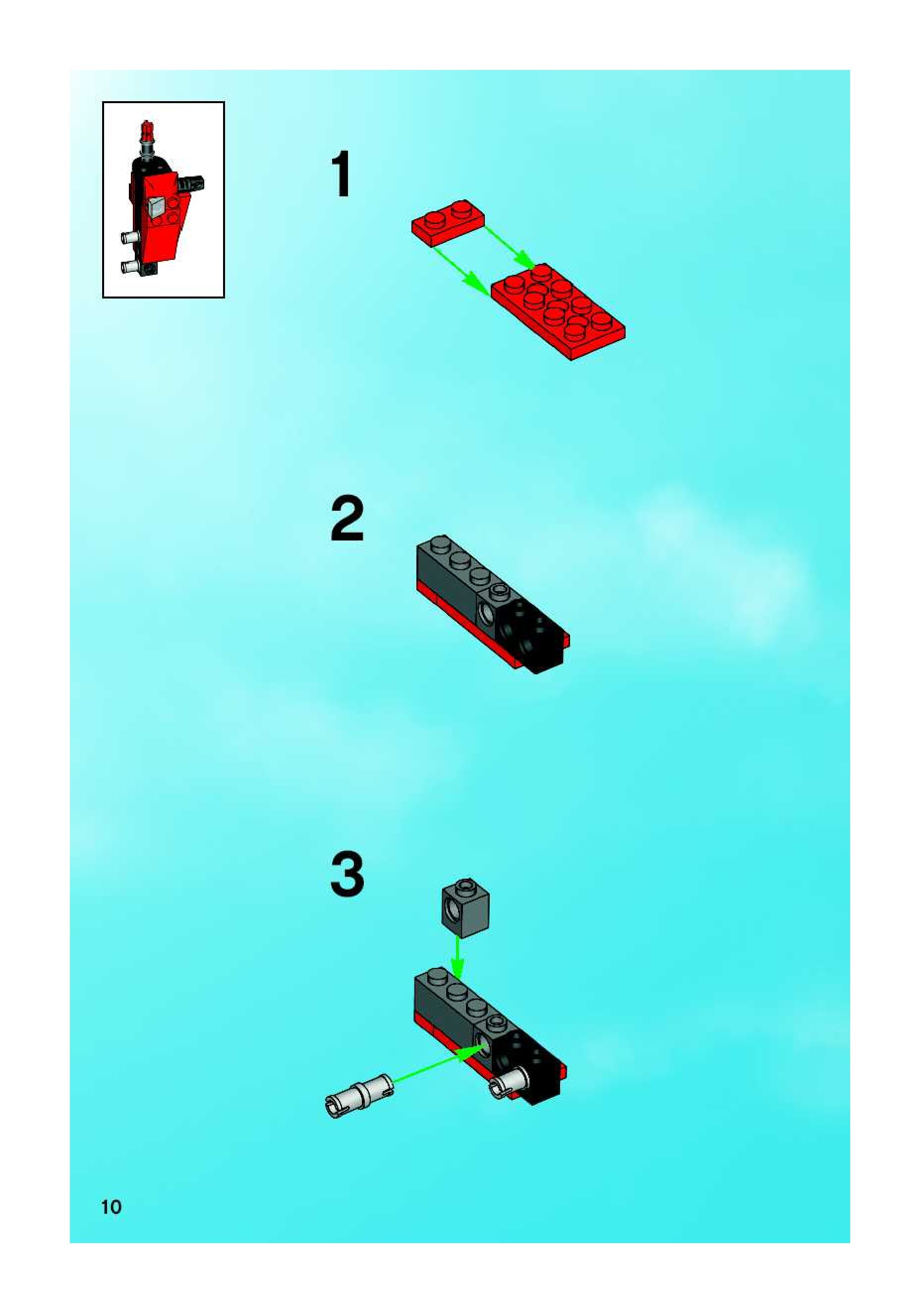 1

2

3

10