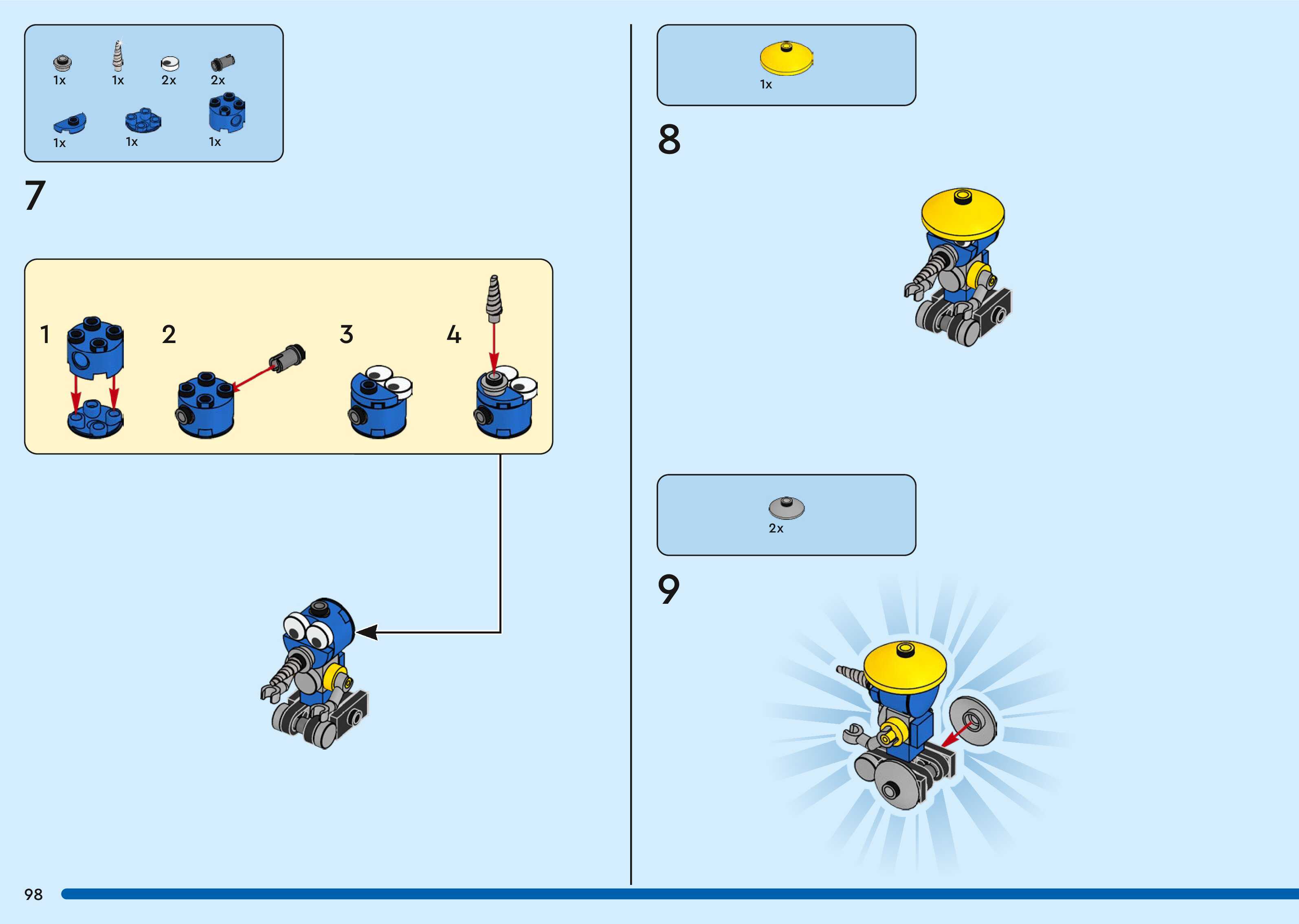 1x 1x 2x 2x

1x 1x 1x

7

1 2 3 4

1x

8

2x

9

98