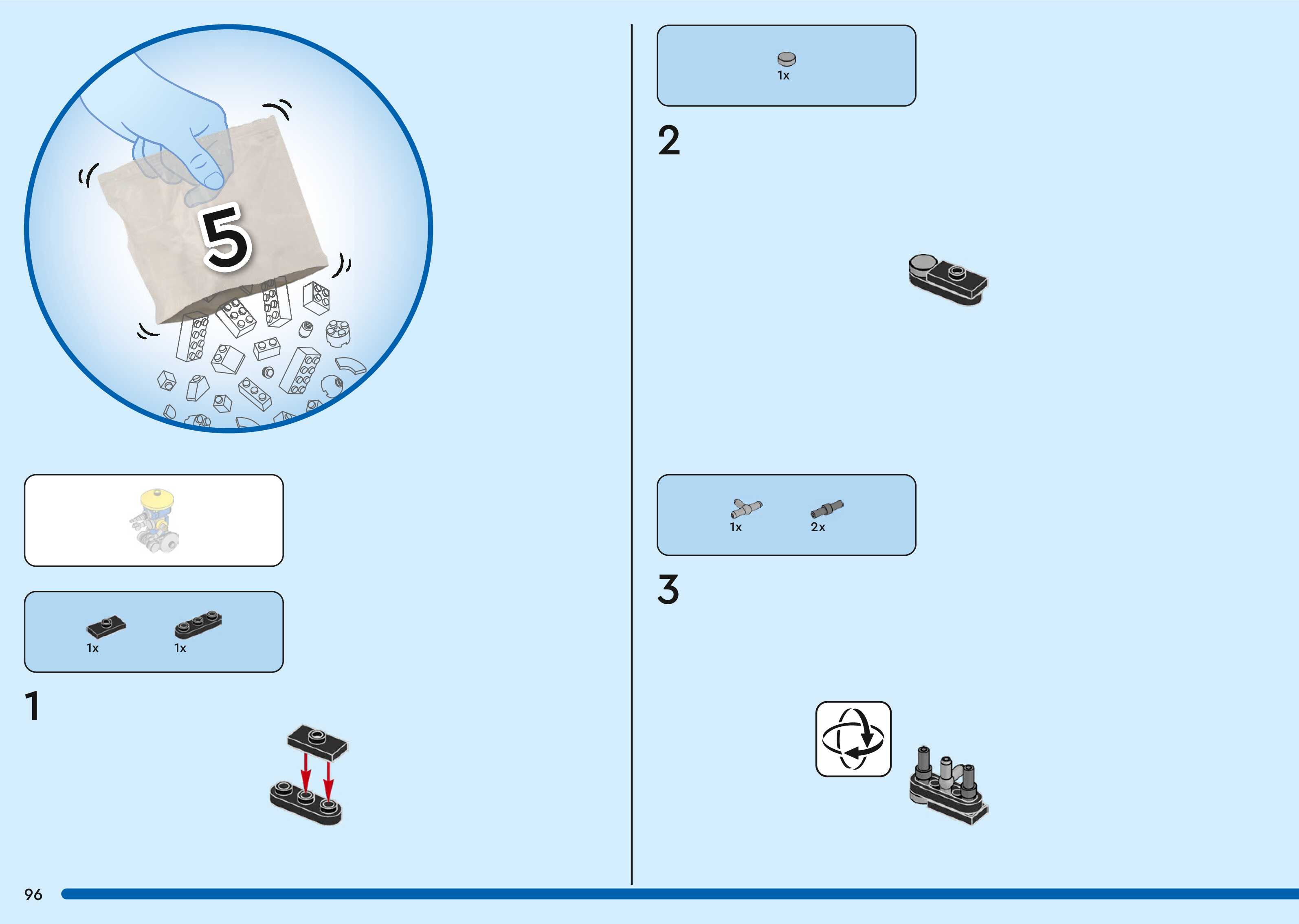 5

1x 1x

1

96

1x

2

1x 2x

3