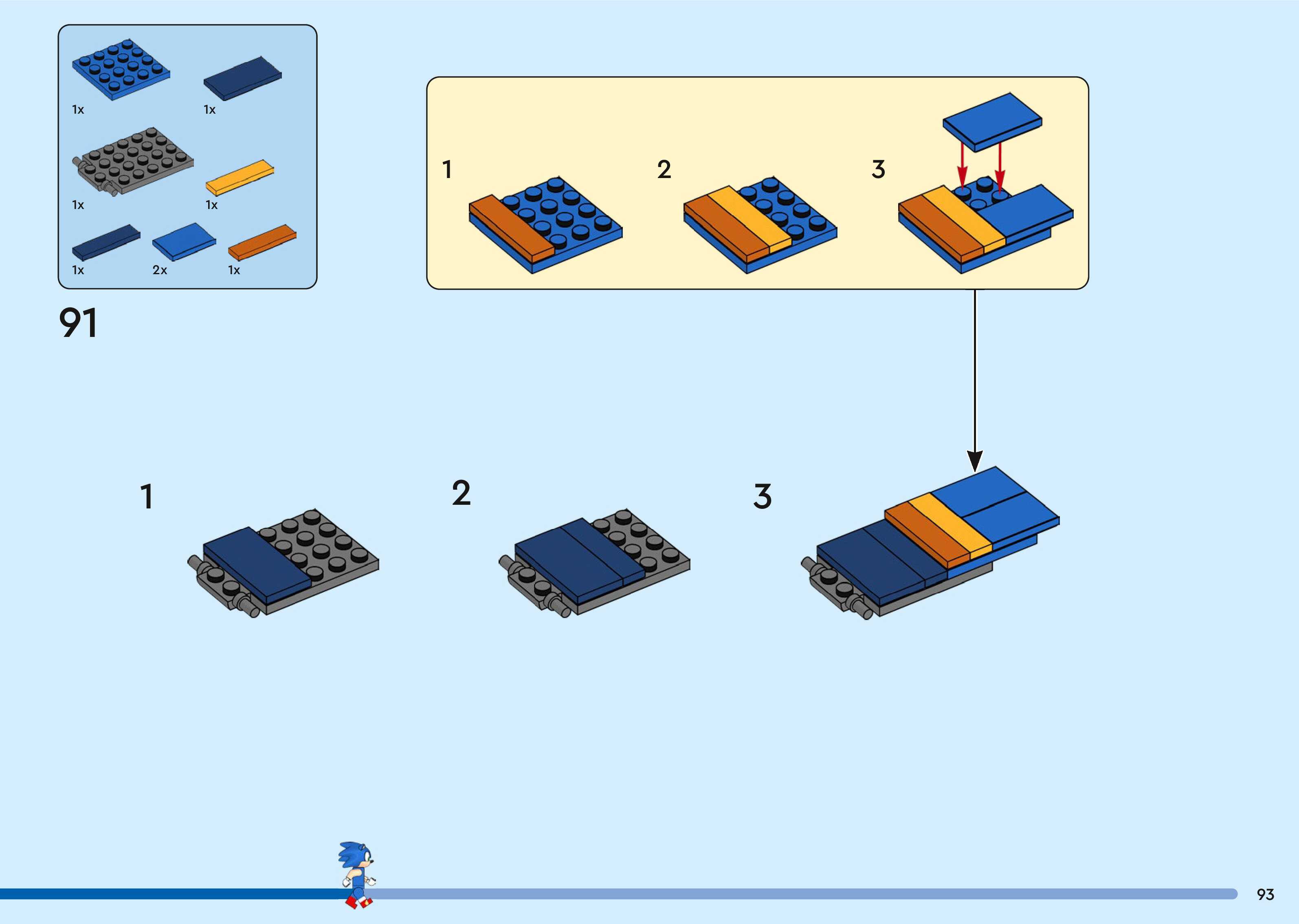 1x 1x

1x 1x

1x 2x 1x

91

1 2 3

1 2 3

93