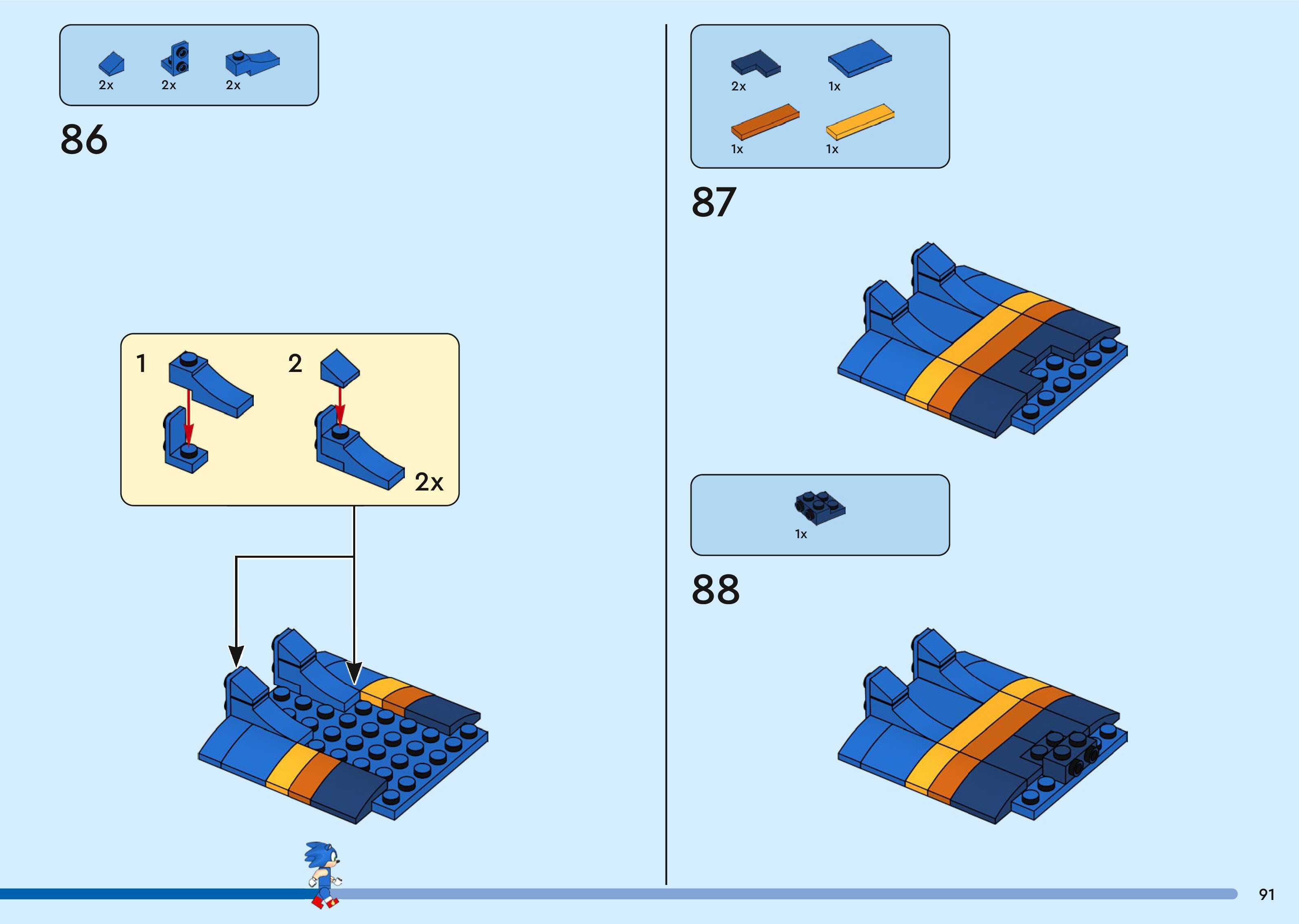 2x 2x 2x

86

1

2

2x

2x 1x

1x 1x

87

1x

88

91