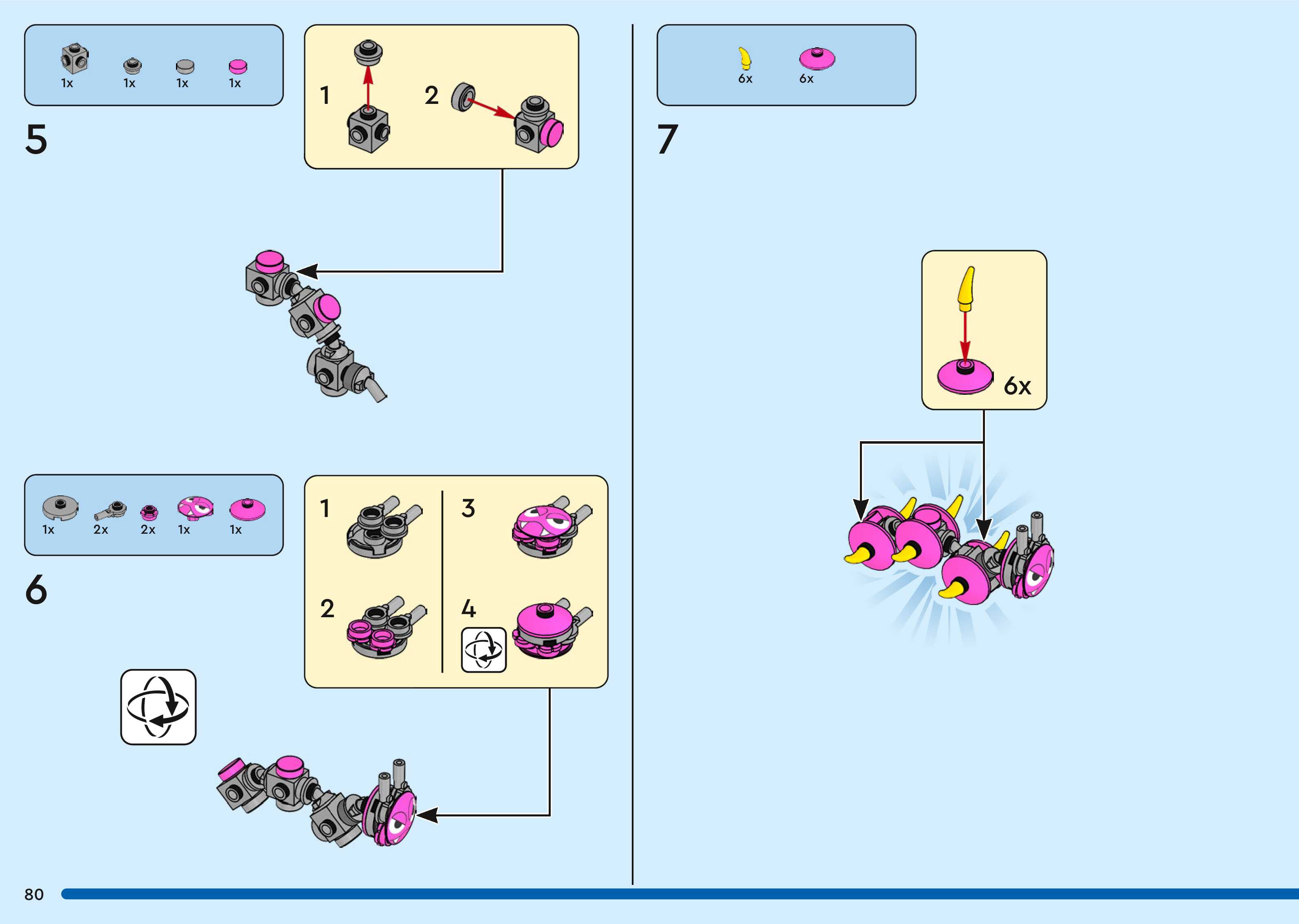 1x 1x 1x 1x

5

1

2

1x 2x 2x 1x 1x

6

1

3

2

4

6x 6x

7

6x

80