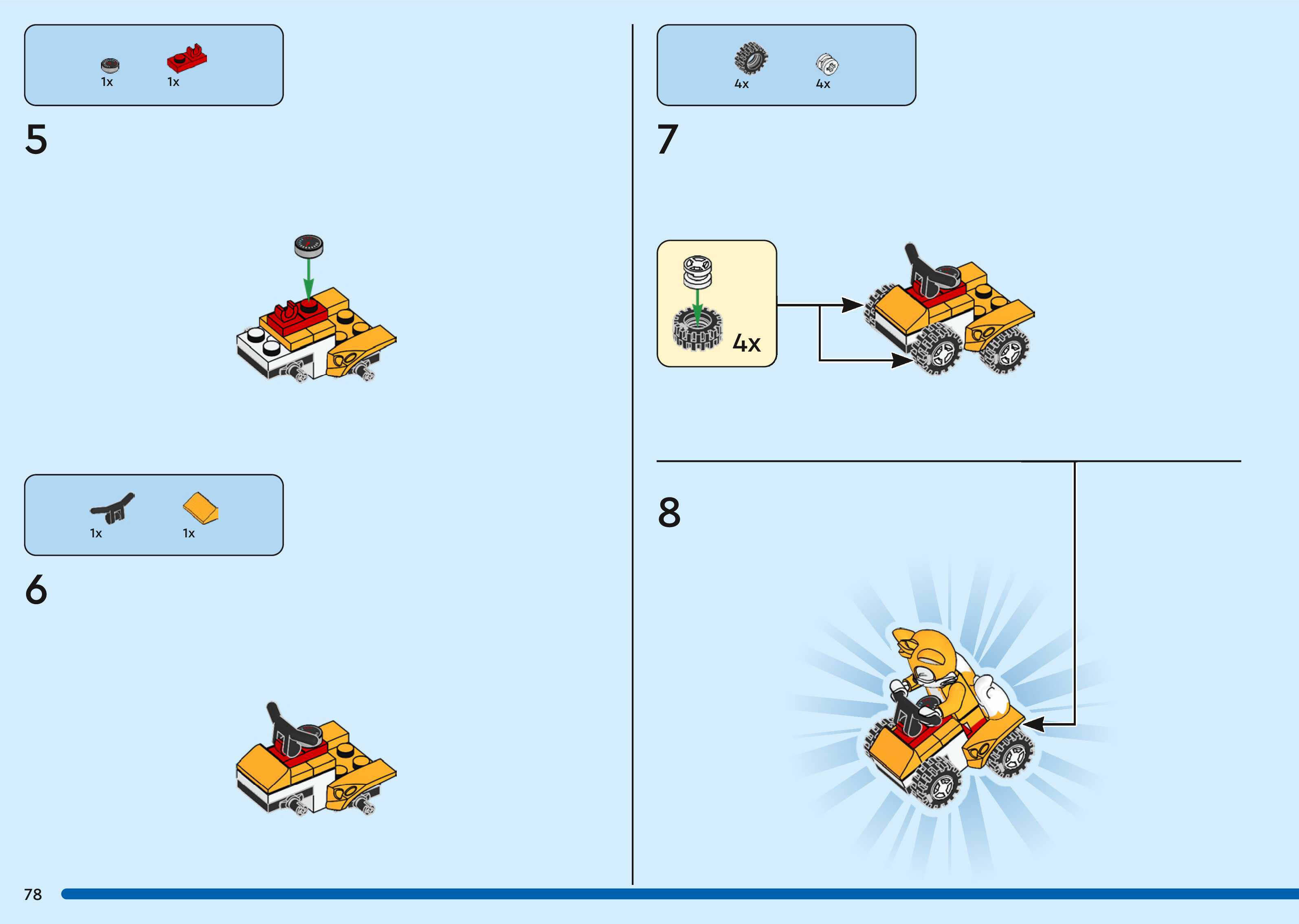 1x 1x

5

1x 1x

6

4x 4x

7

4x

8

78