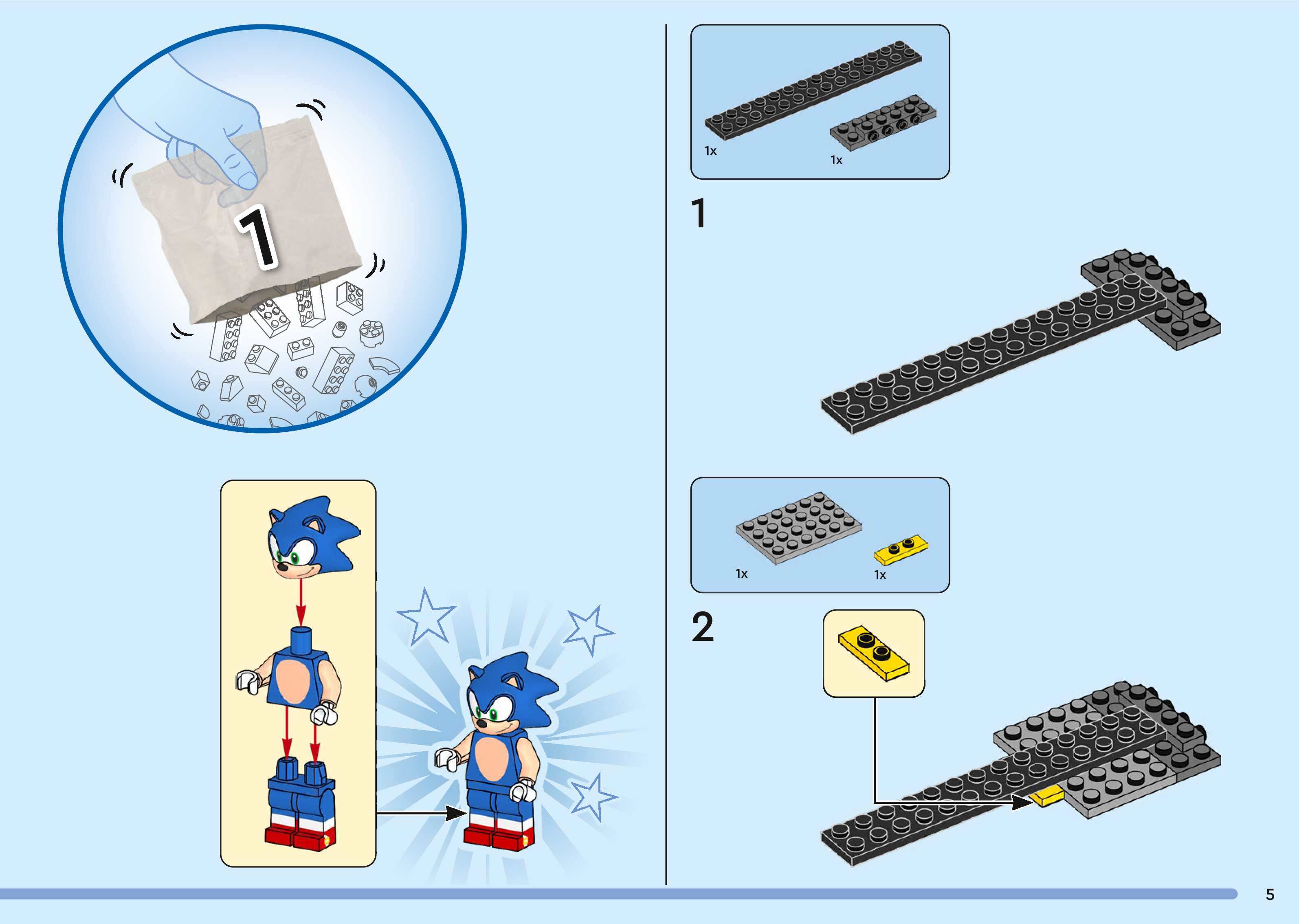 1

1x

1x

1

1x

1x

2

5