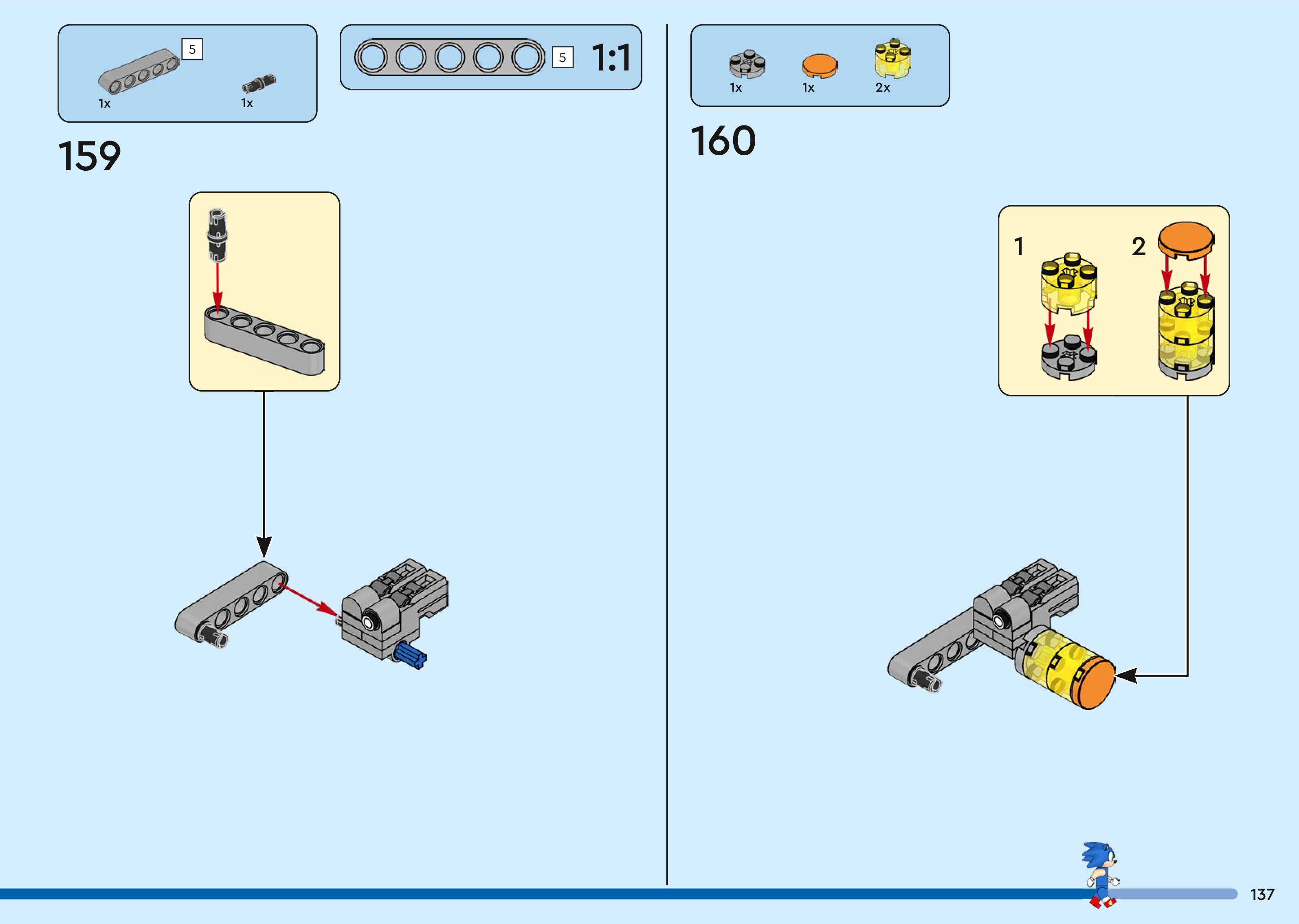 5
1x
1x

5
1:1

159

1x
1x
2x

160

1
2

137