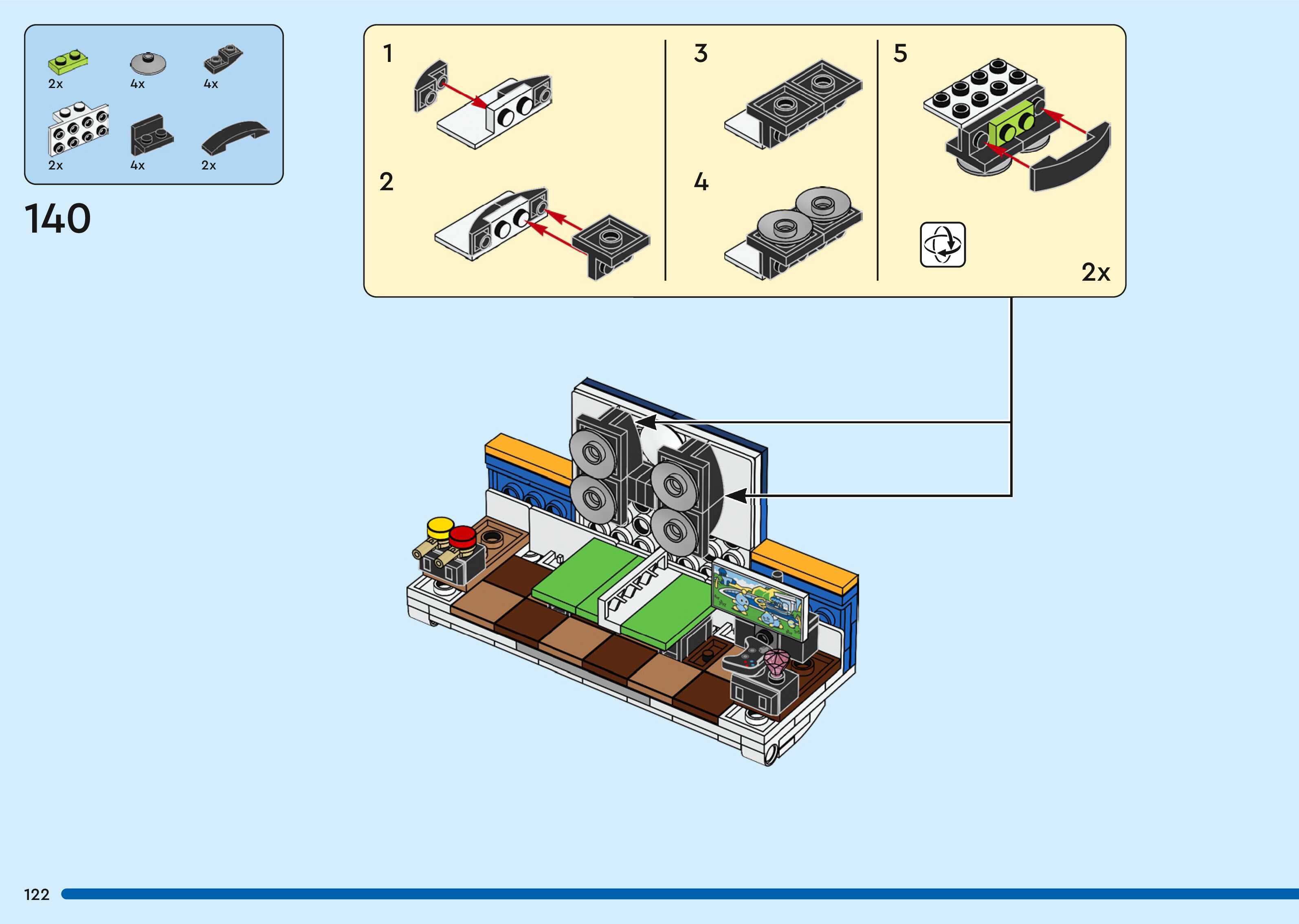 2x 4x 4x
2x 4x 2x

140

1

2

3

4

5

2x

122