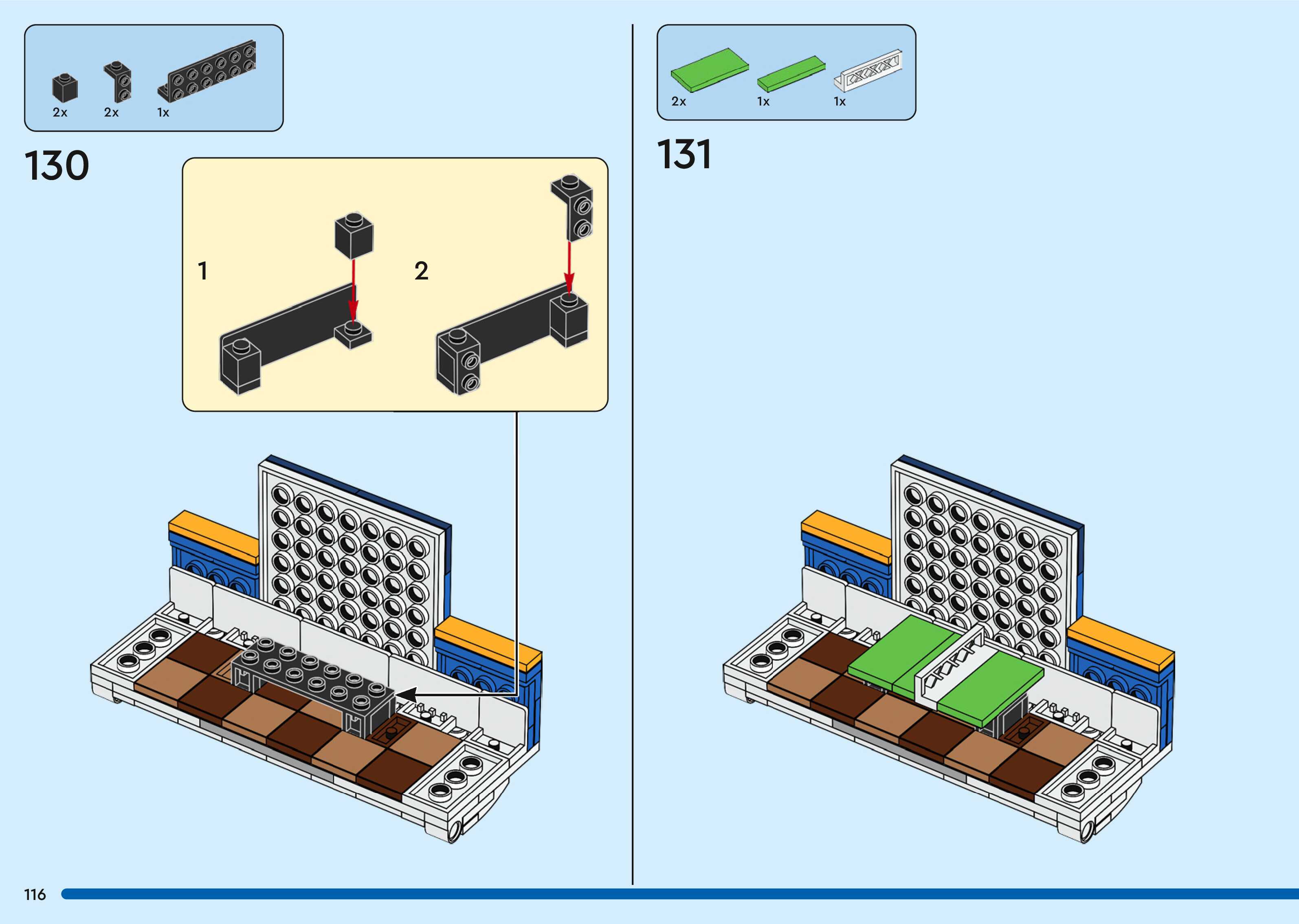 2x 2x 1x

130

1

2

2x 1x 1x

131

116