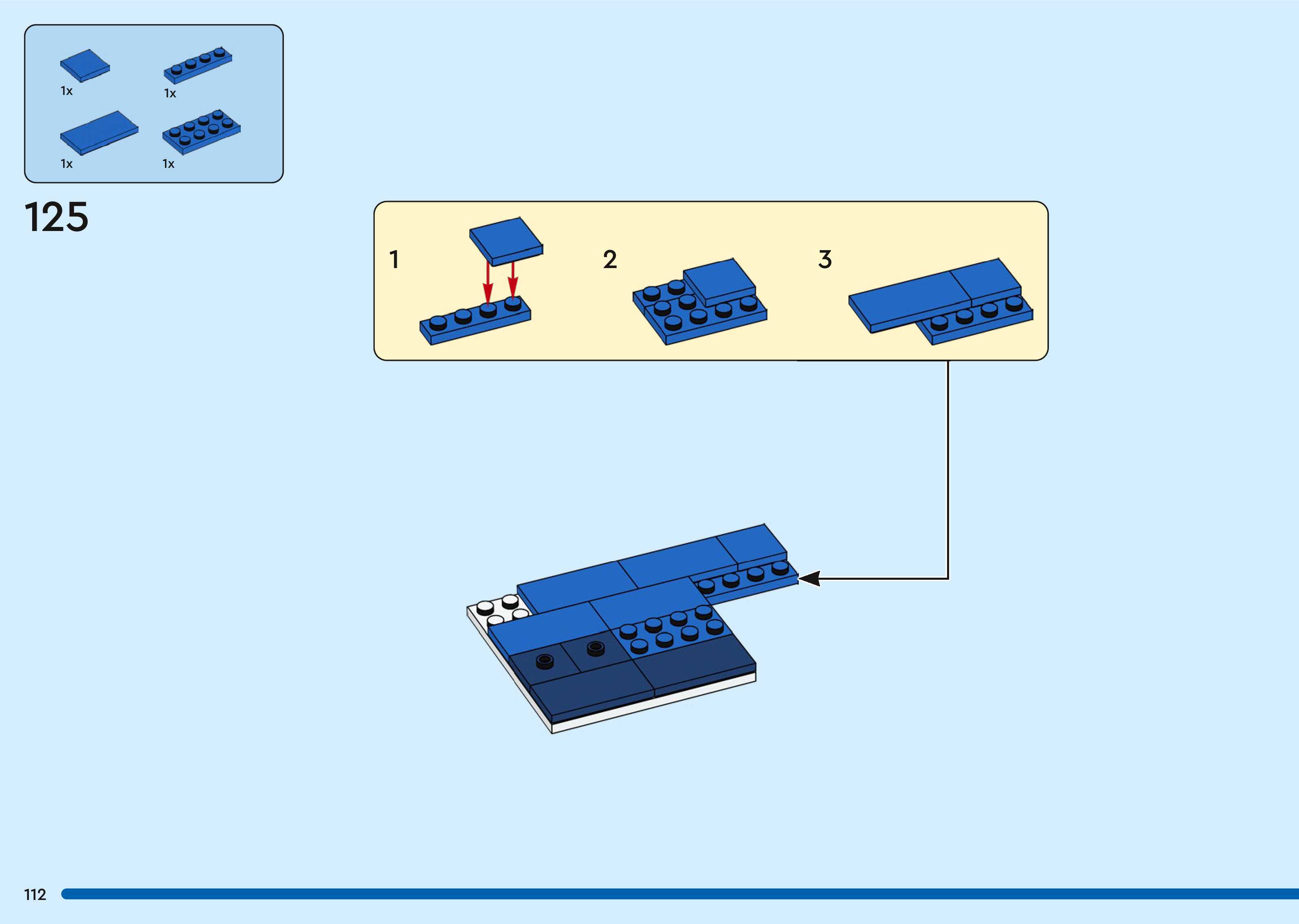 1x
1x
1x
1x

125

1
2
3

112