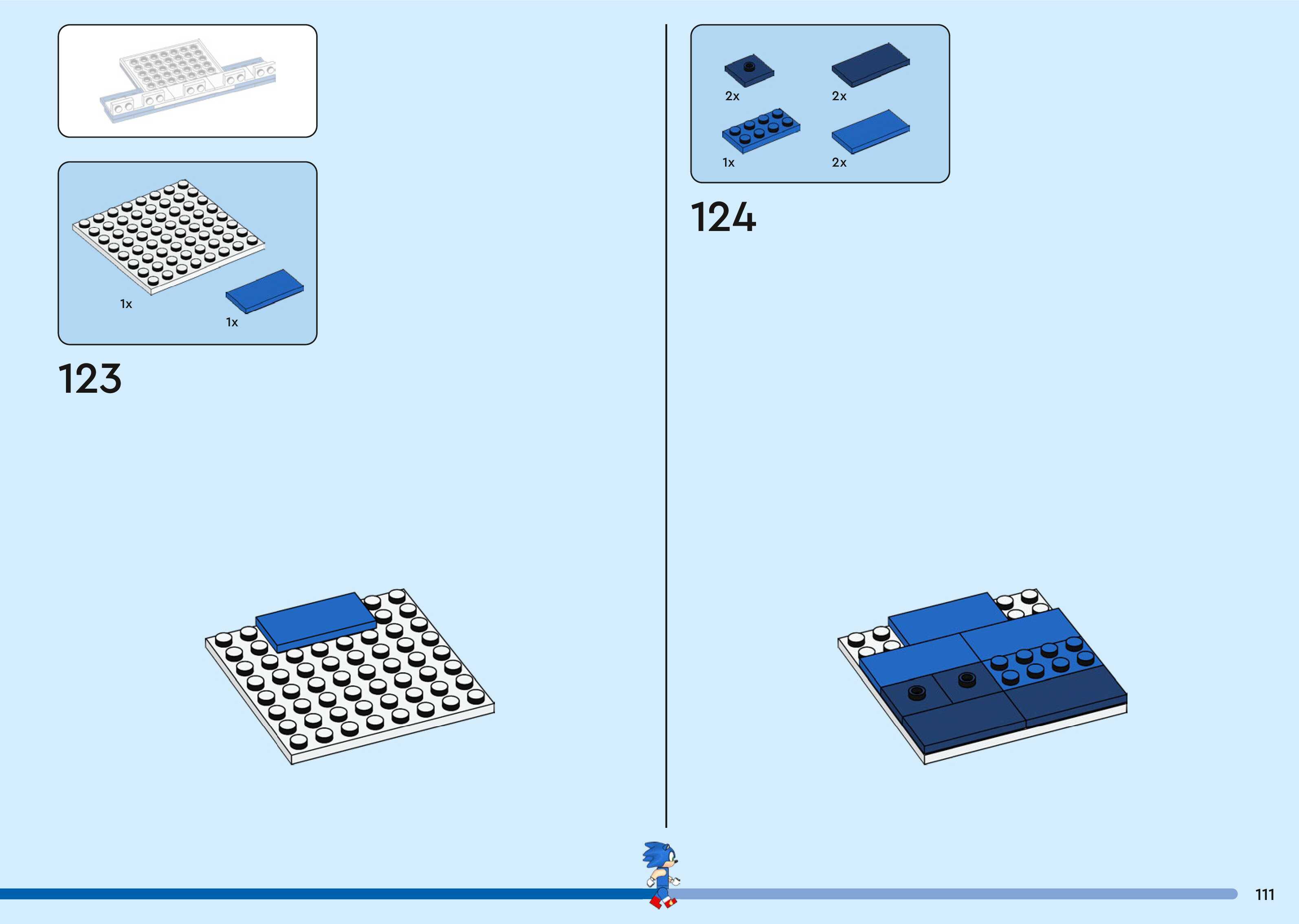 1x

1x

123

2x

2x

1x

2x

124

111