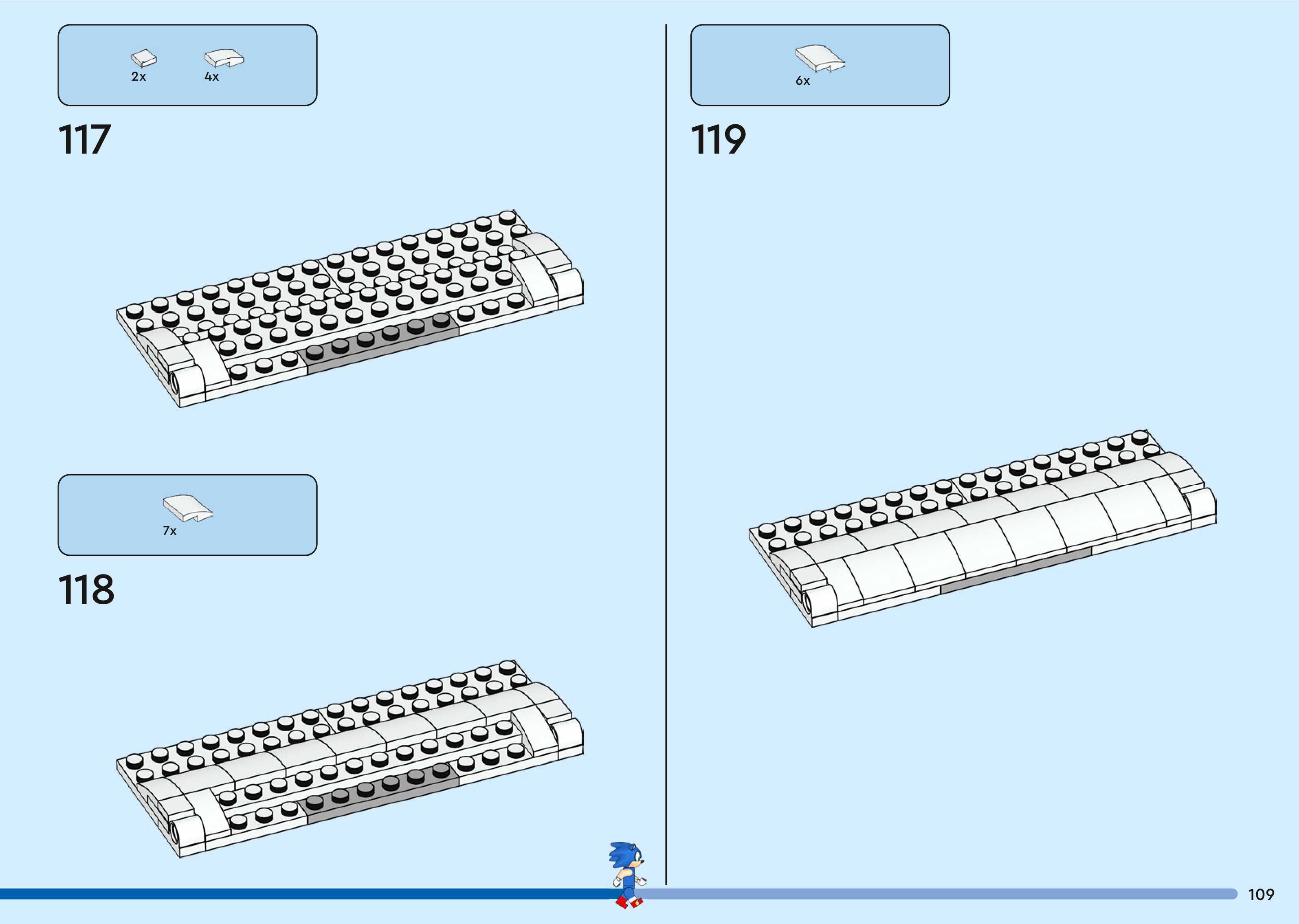 2x 4x

117

7x

118

6x

119

109