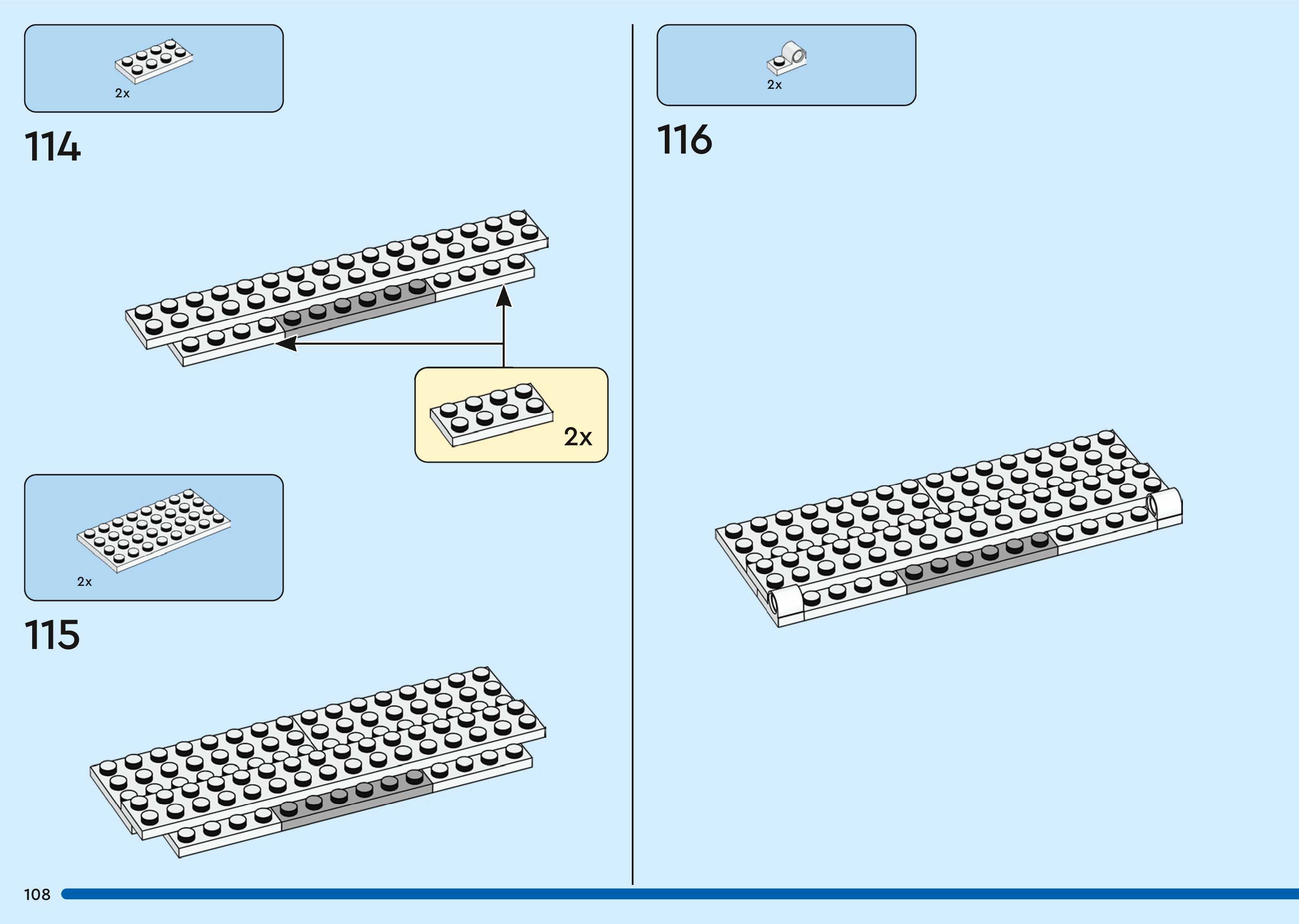 2x

114

2x

2x

115

2x

116

108