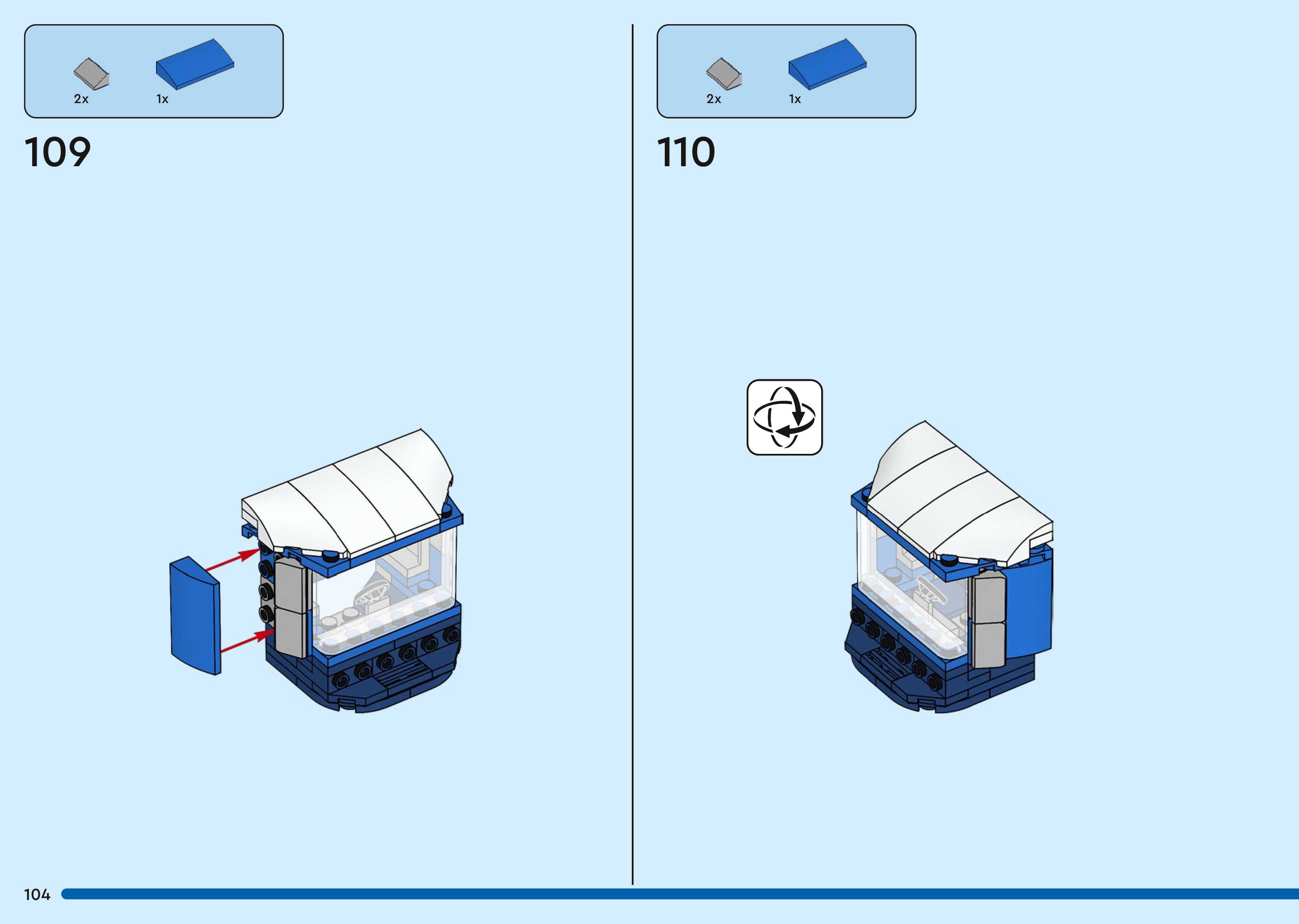 2x 1x

109

2x 1x

110

104