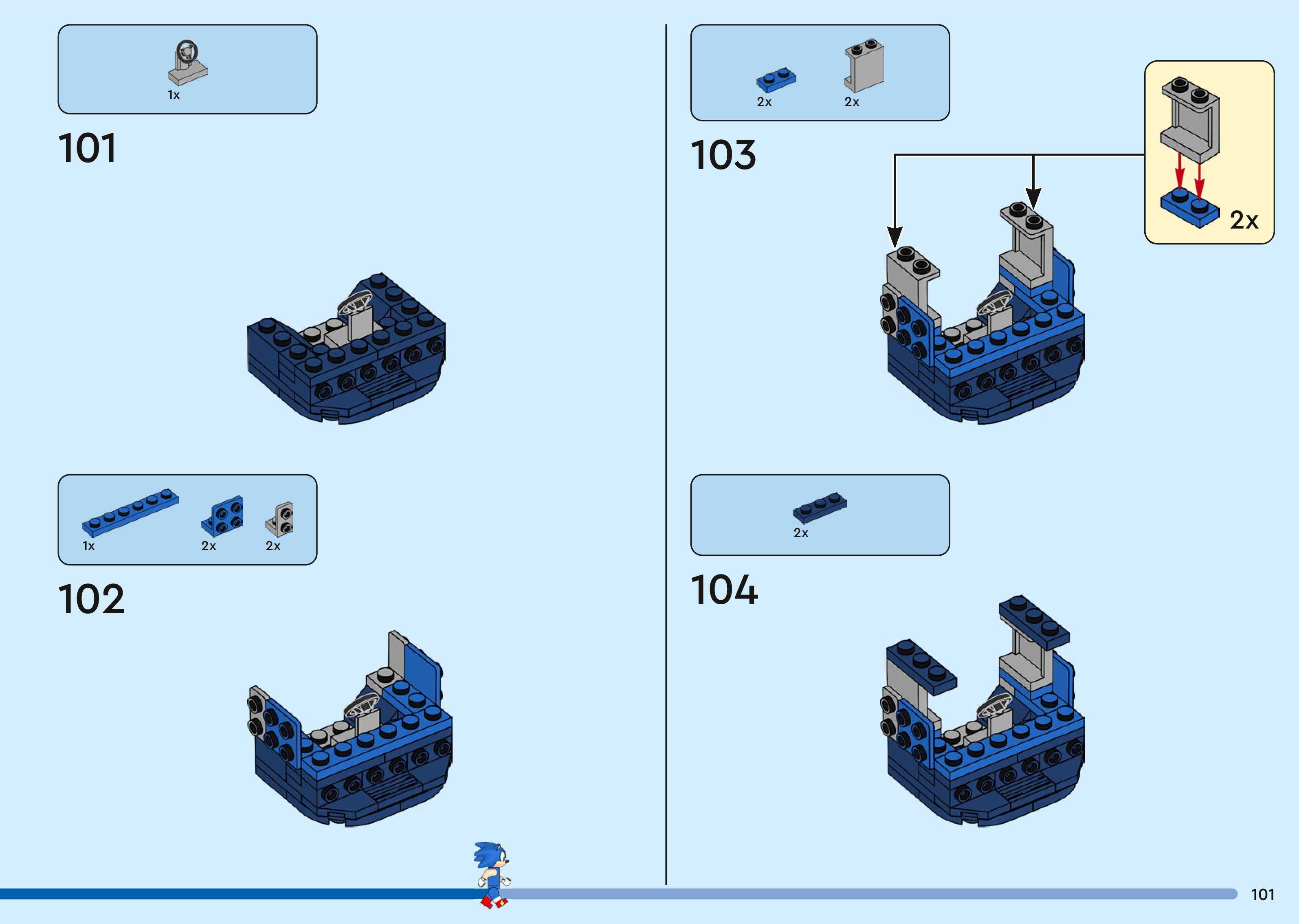 1x

101

1x 2x 2x

102

2x 2x

103

2x

2x

104

101