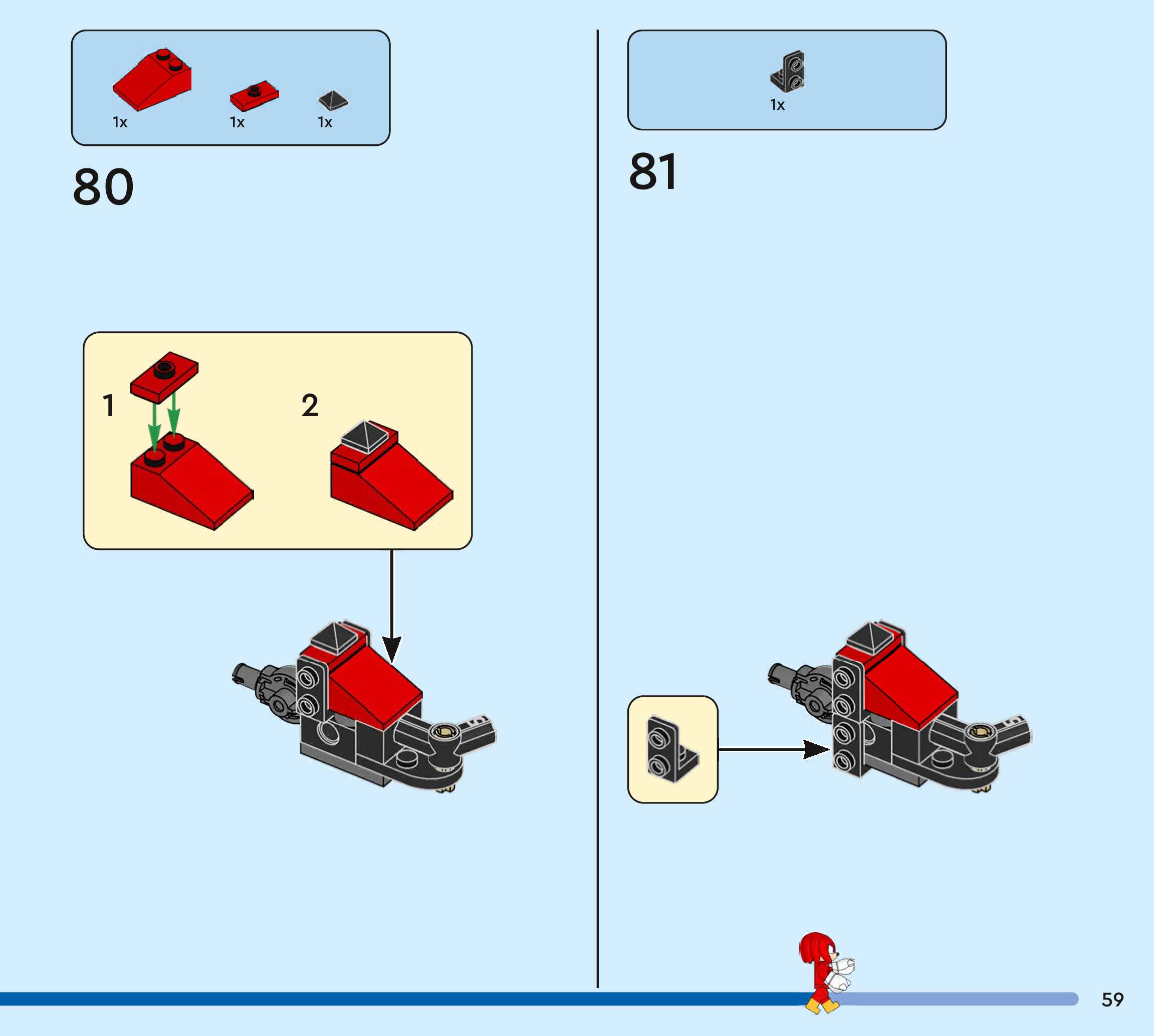 1x 1x 1x

80

1

2

1x

81

59