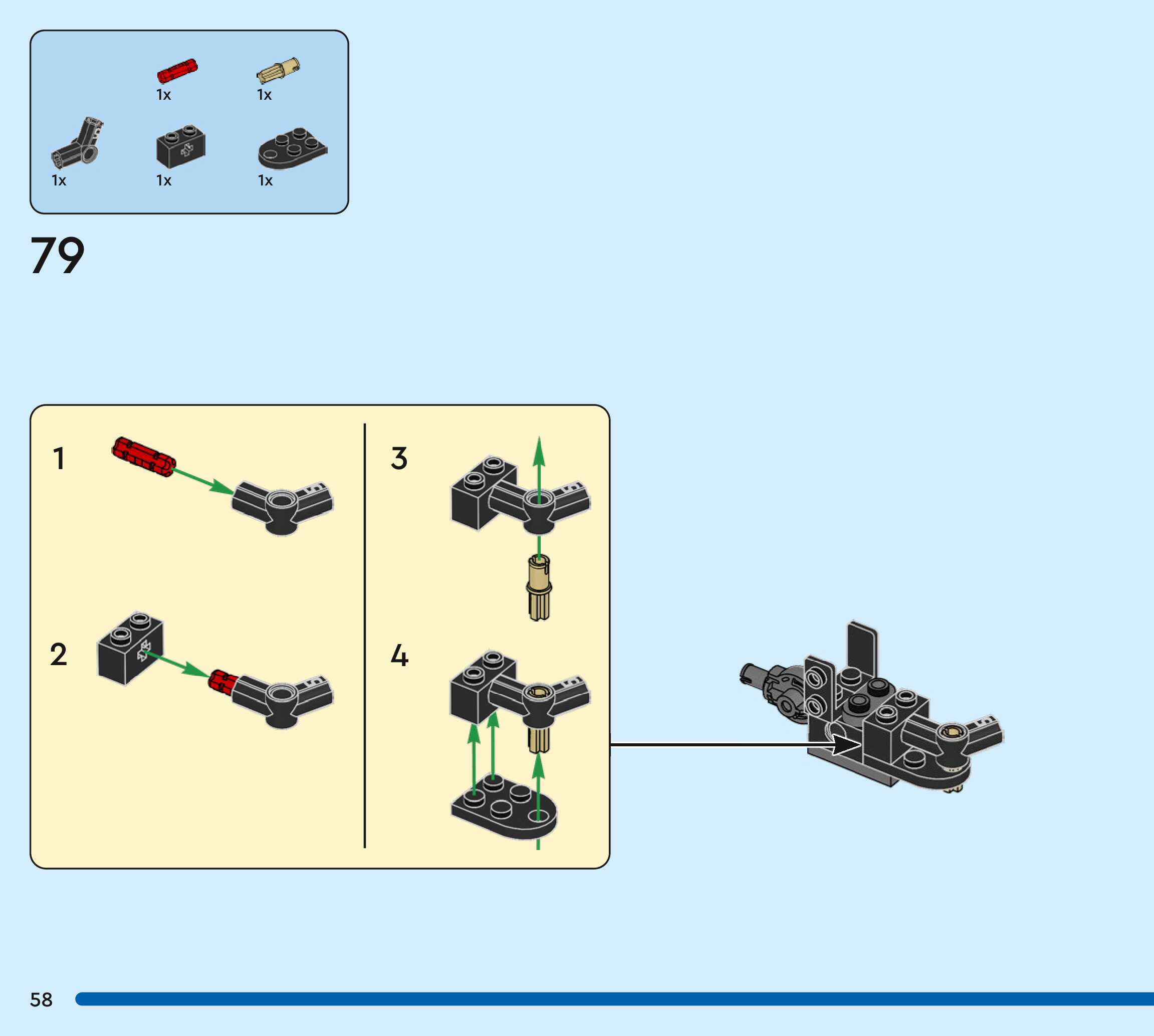 1x
1x
1x
1x
1x

79

1

2

3

4

58