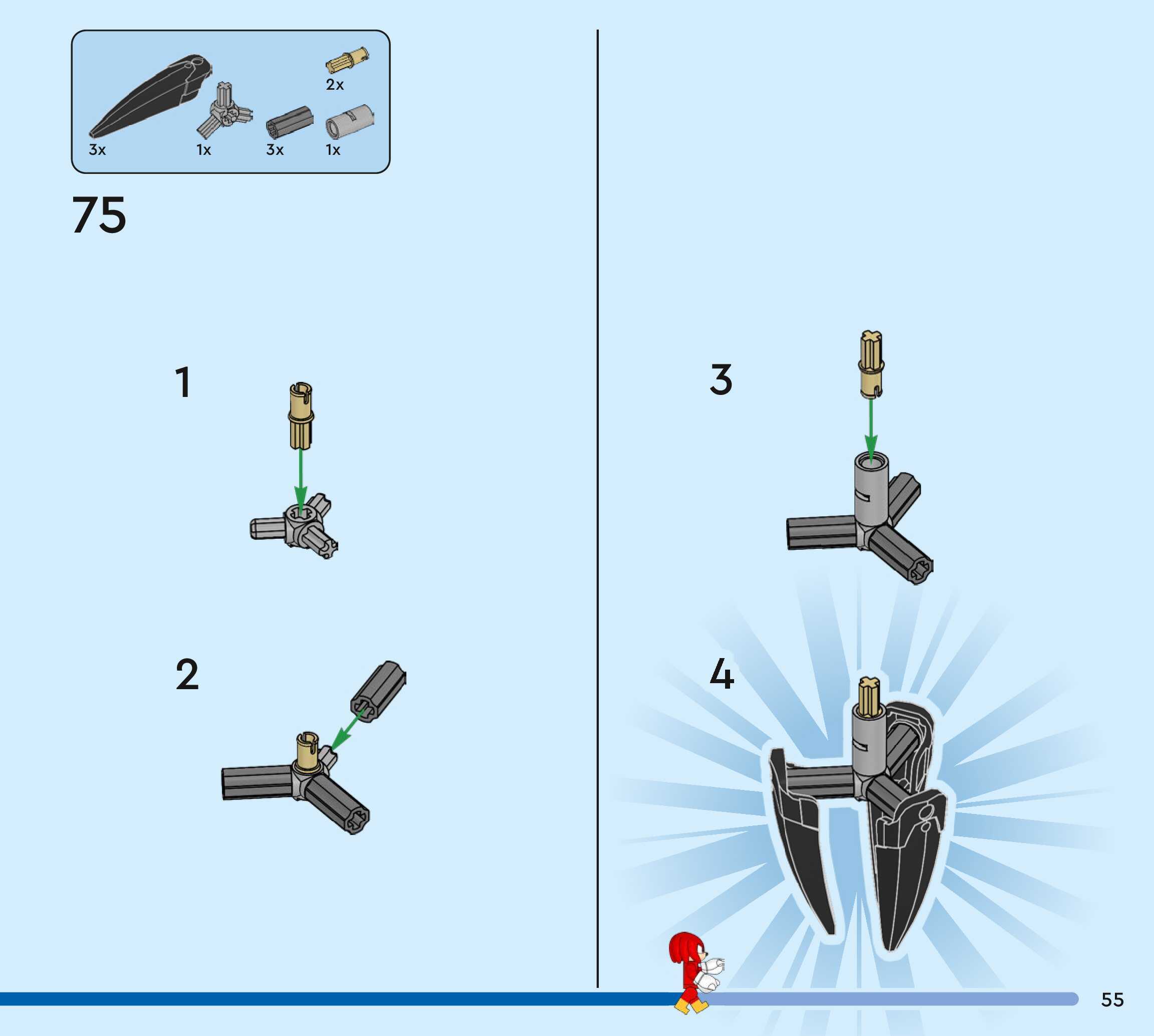 2x
3x
1x
3x
1x

75

1

2

3

4

55