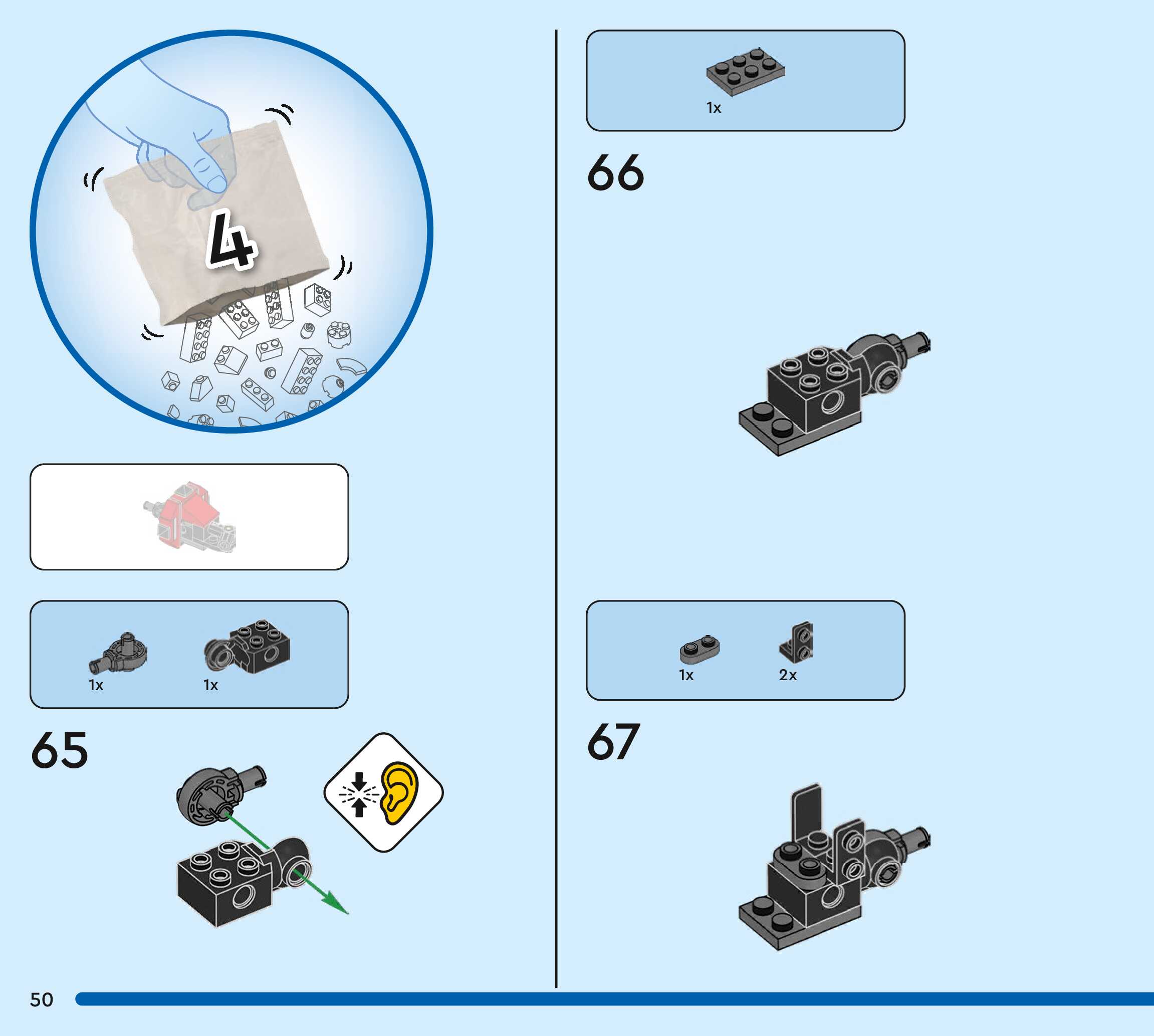 4

1x

1x

65

1x

66

1x

2x

67

50