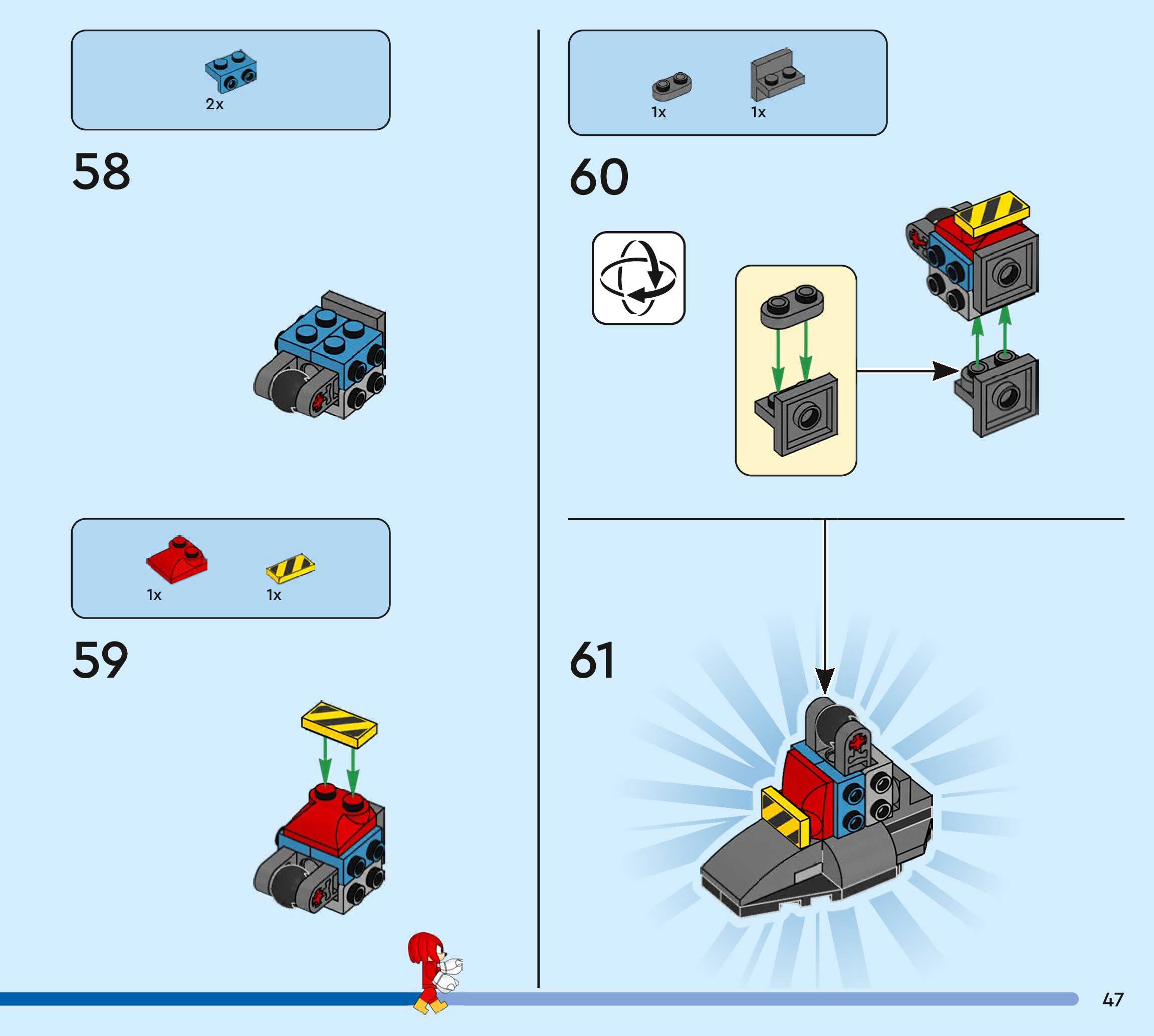 2x

58

1x 1x

59

1x 1x

60

61

47