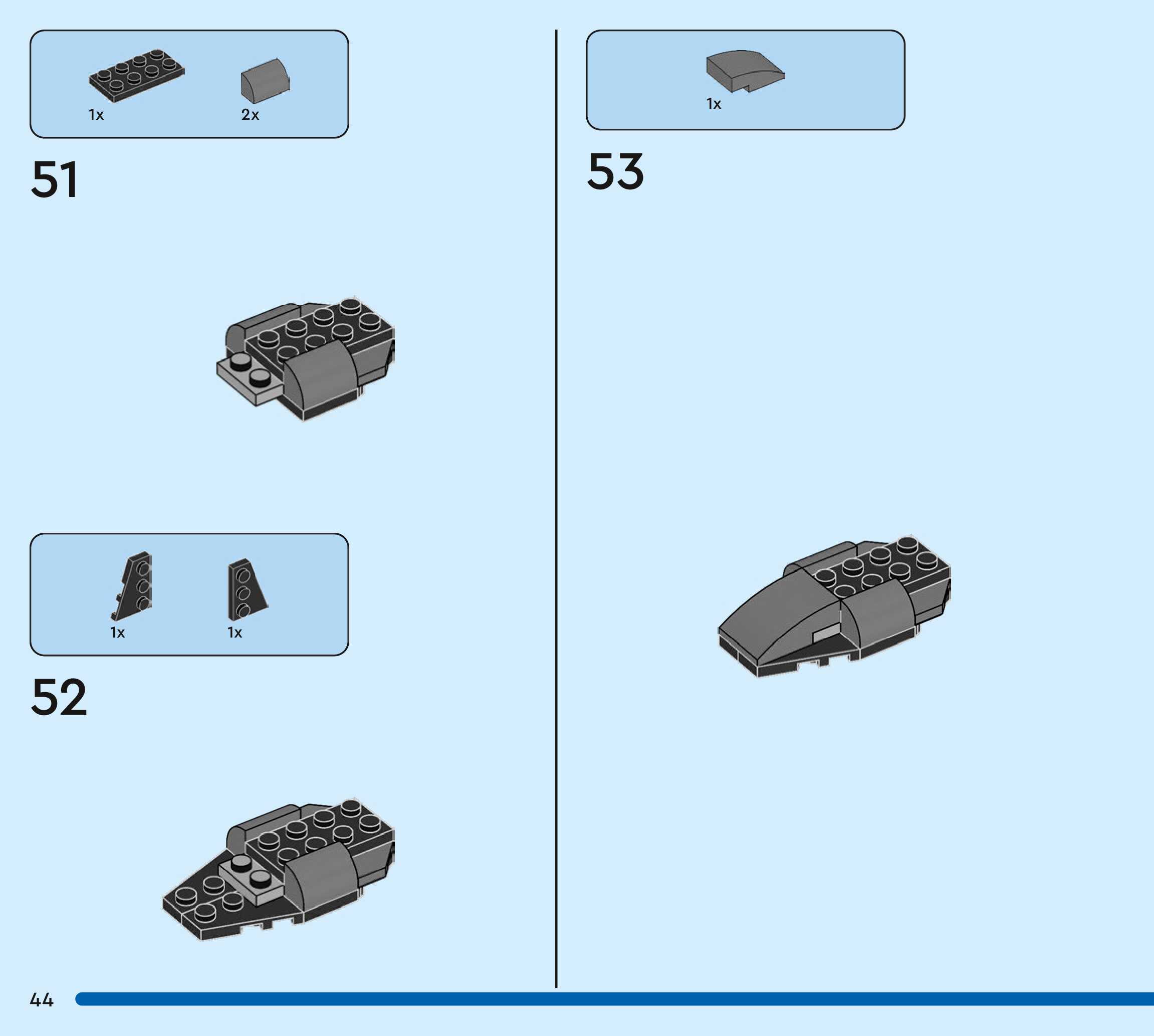 1x 2x

51

1x 1x

52

1x

53

44