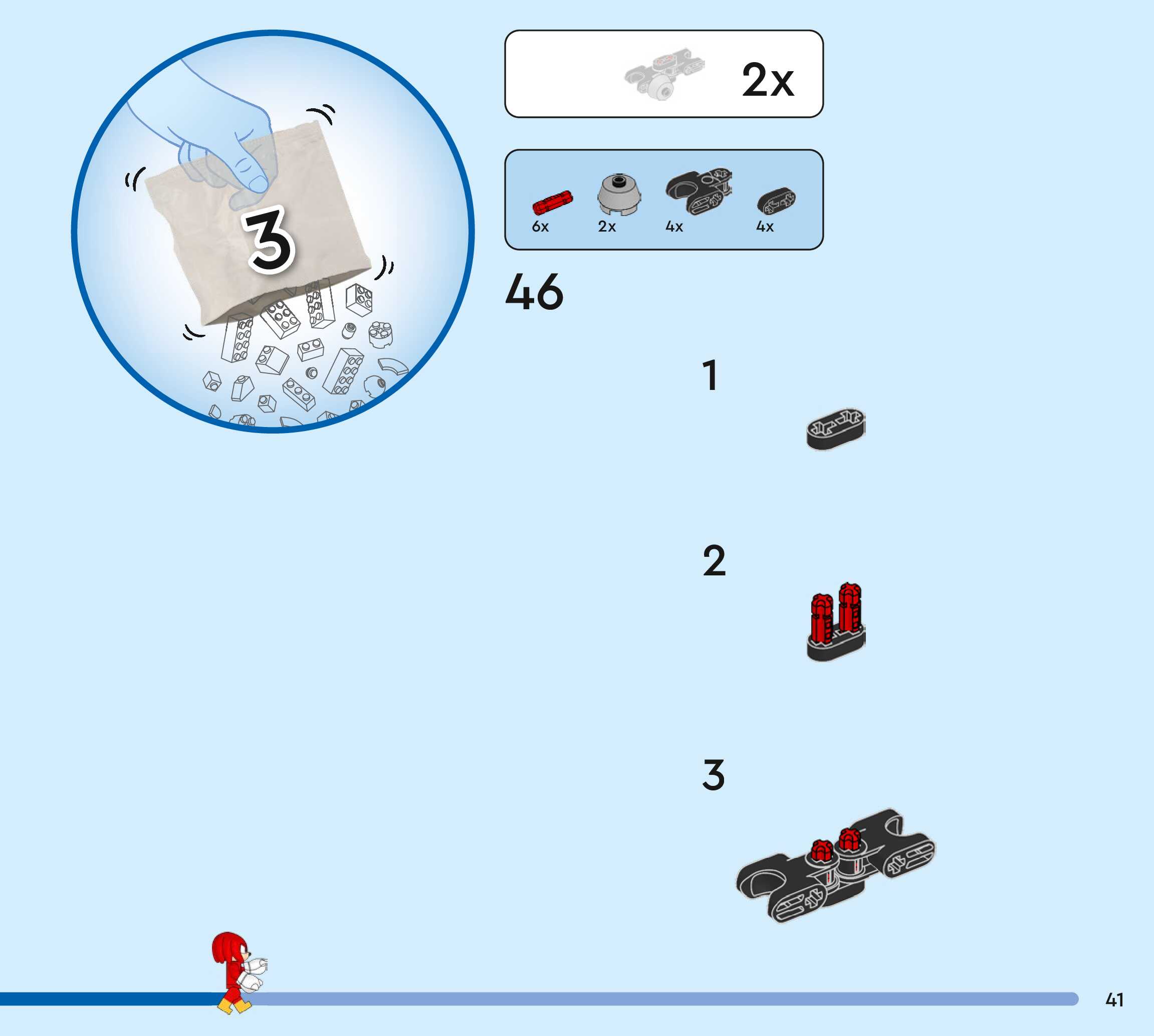 3

2x

6x 2x 4x 4x

46

1

2

3

41