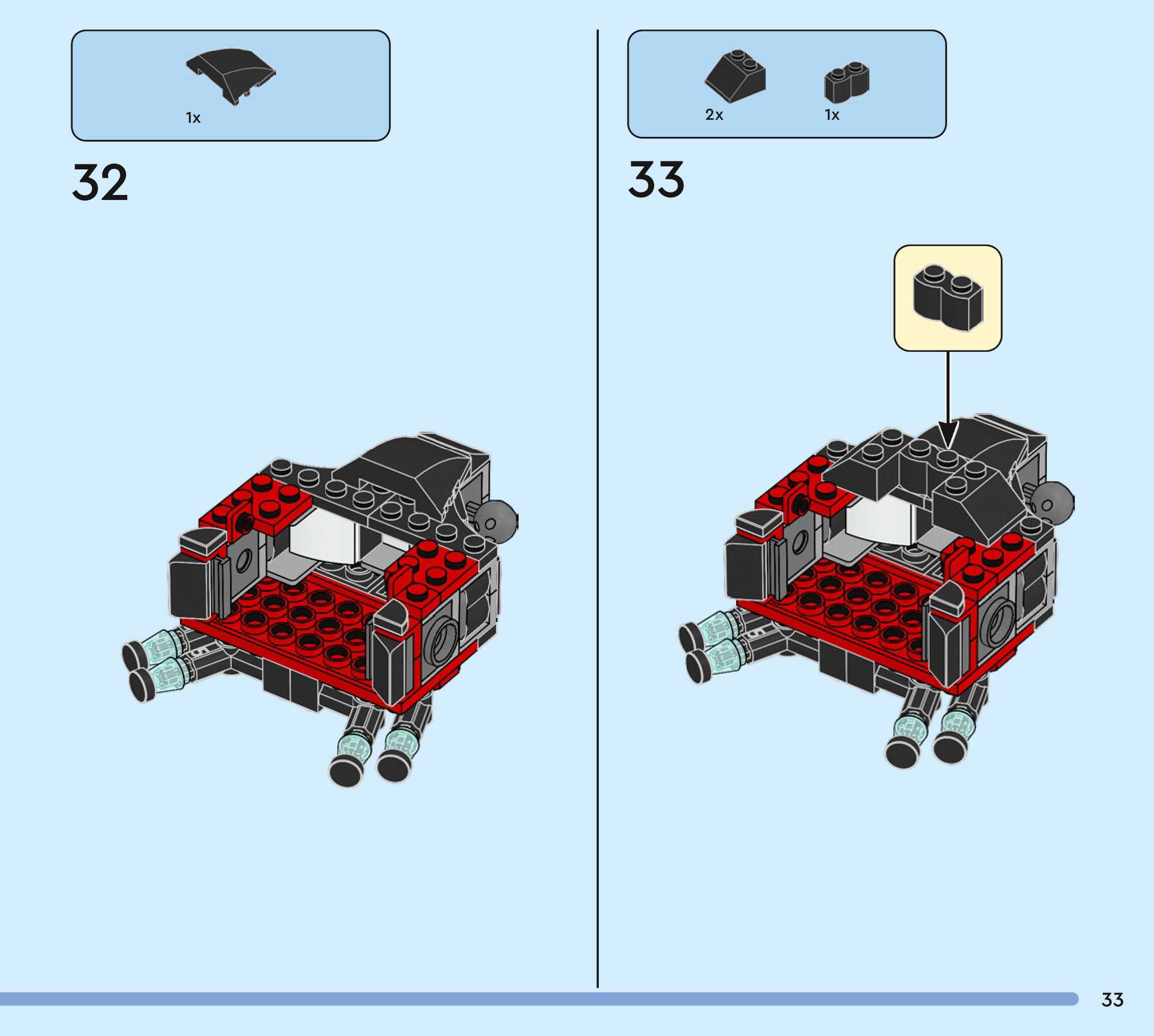 1x

32

2x

1x

33

33