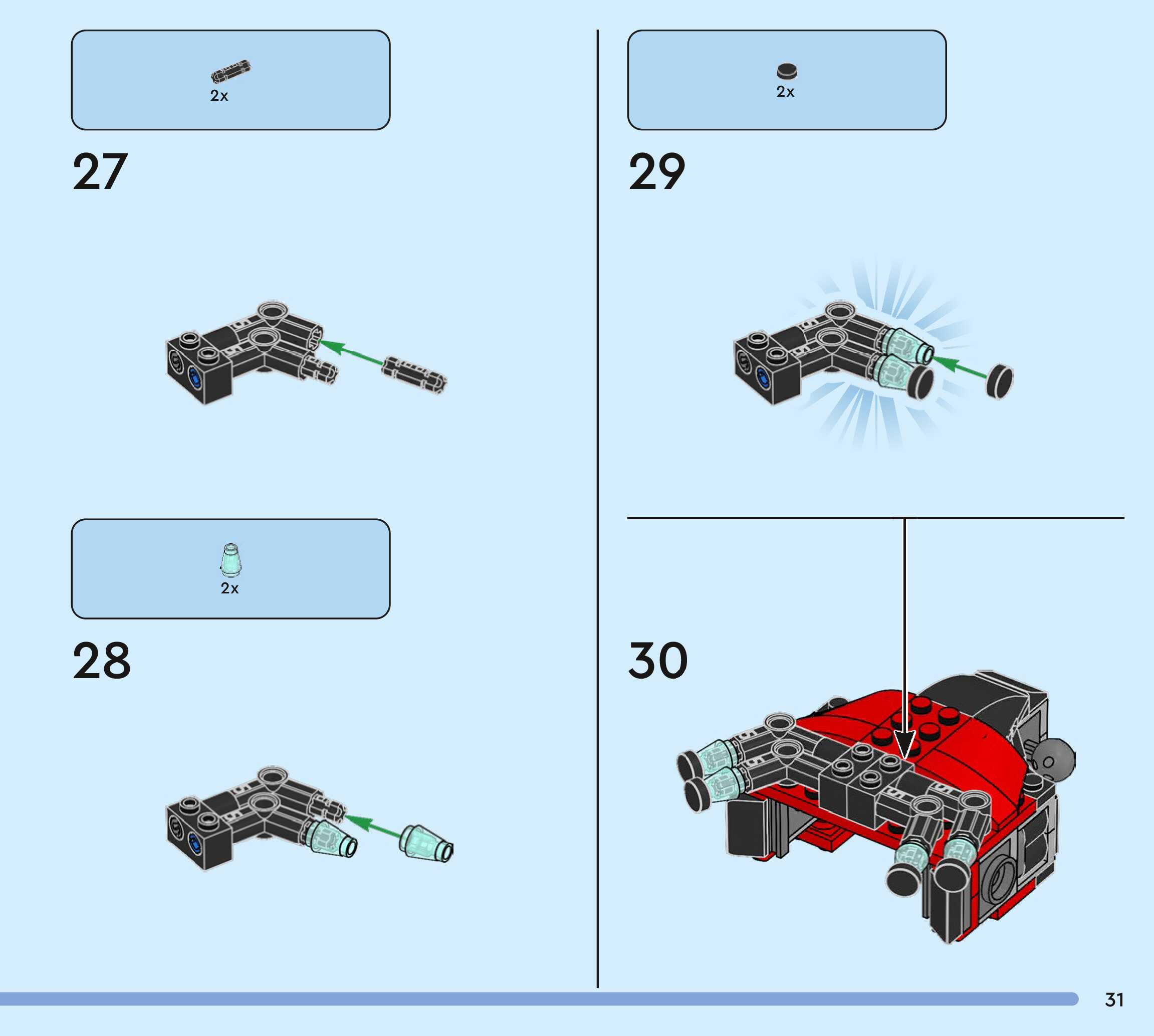 2x

27

2x

28

2x

29

30

31