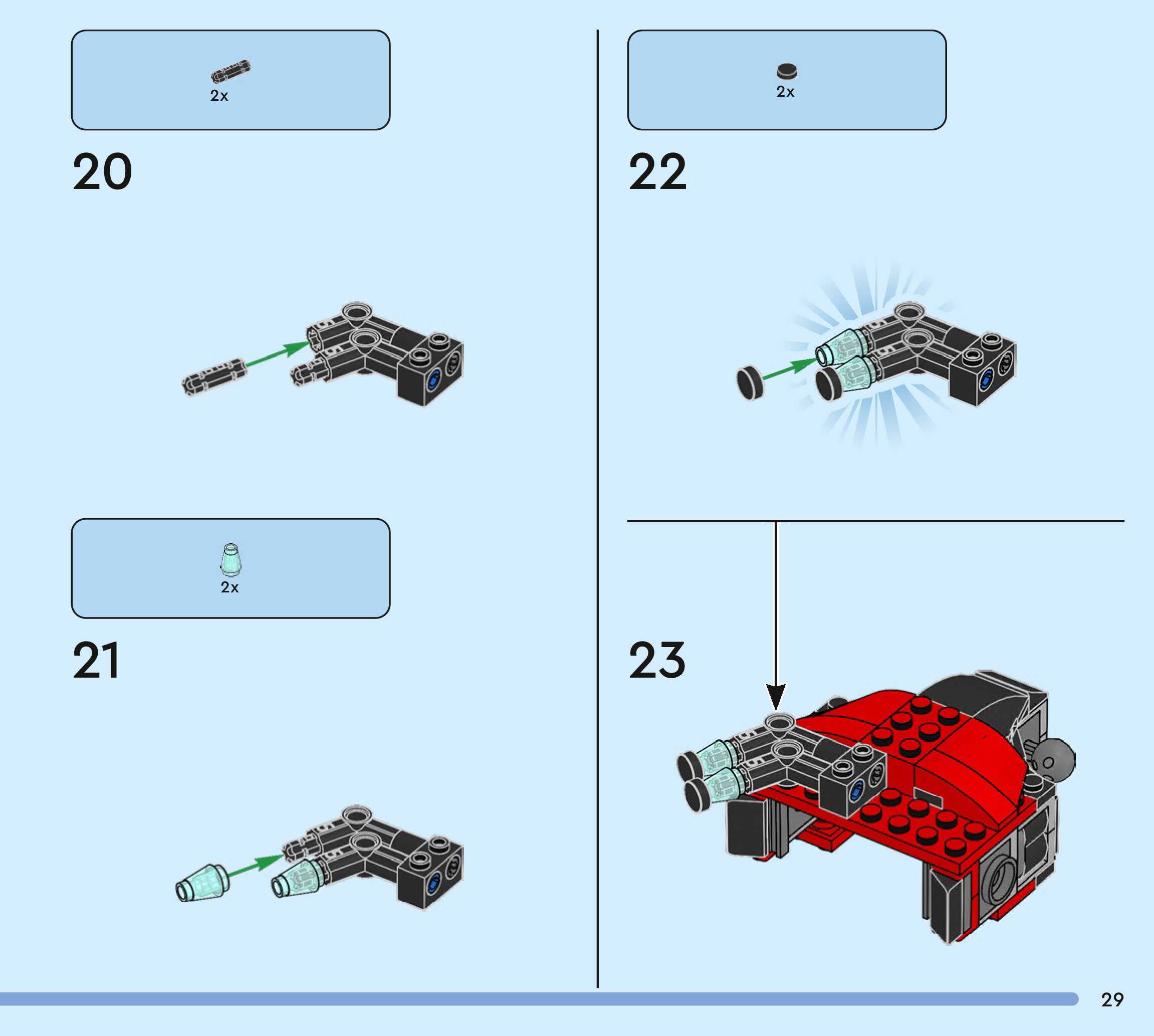 2x

20

2x

21

2x

22

23

29